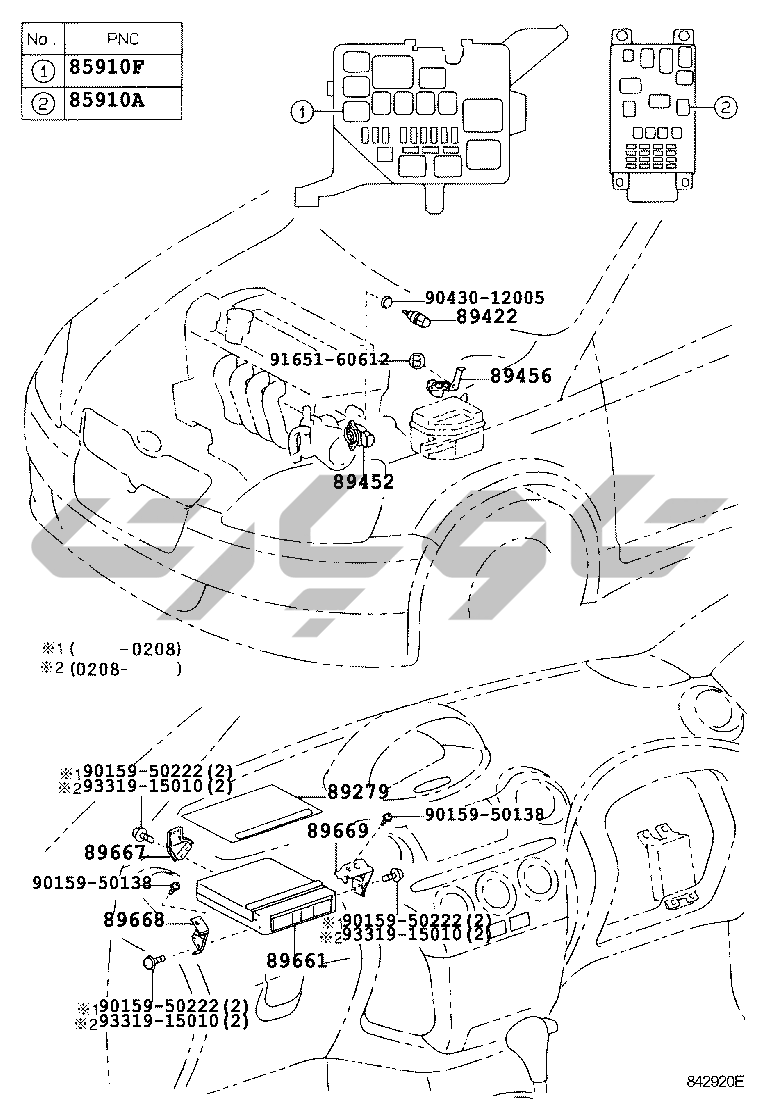 | No. | PNC |
|---|---|
| 1 | 85910F |
| 2 | 85910A |

1

2

90430-12005
89422
91651-60612
89456
89452

※1(　　-0208)
※2(0208-　　)

※1 90159-50222(2)
※2 93319-15010(2)
89279
90159-50138
89669
89667
90159-50138
89668
※1 90159-50222(2)
※2 93319-15010(2)
89661
※1 90159-50222(2)
※2 93319-15010(2)

842920E