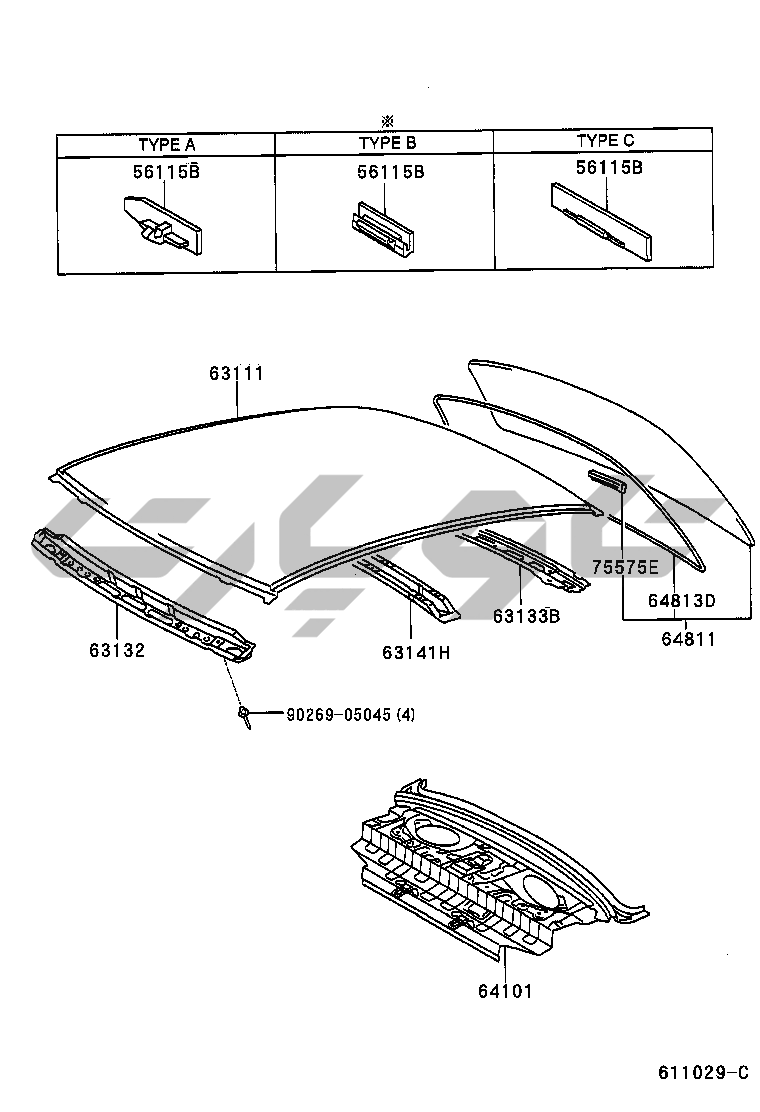 ※

| TYPE A | TYPE B | TYPE C |
|---|---|---|
| 56115B | 56115B | 56115B |

63111

75575E

64813D

64811

63133B

63141H

63132

90269-05045 (4)

64101

611029-C