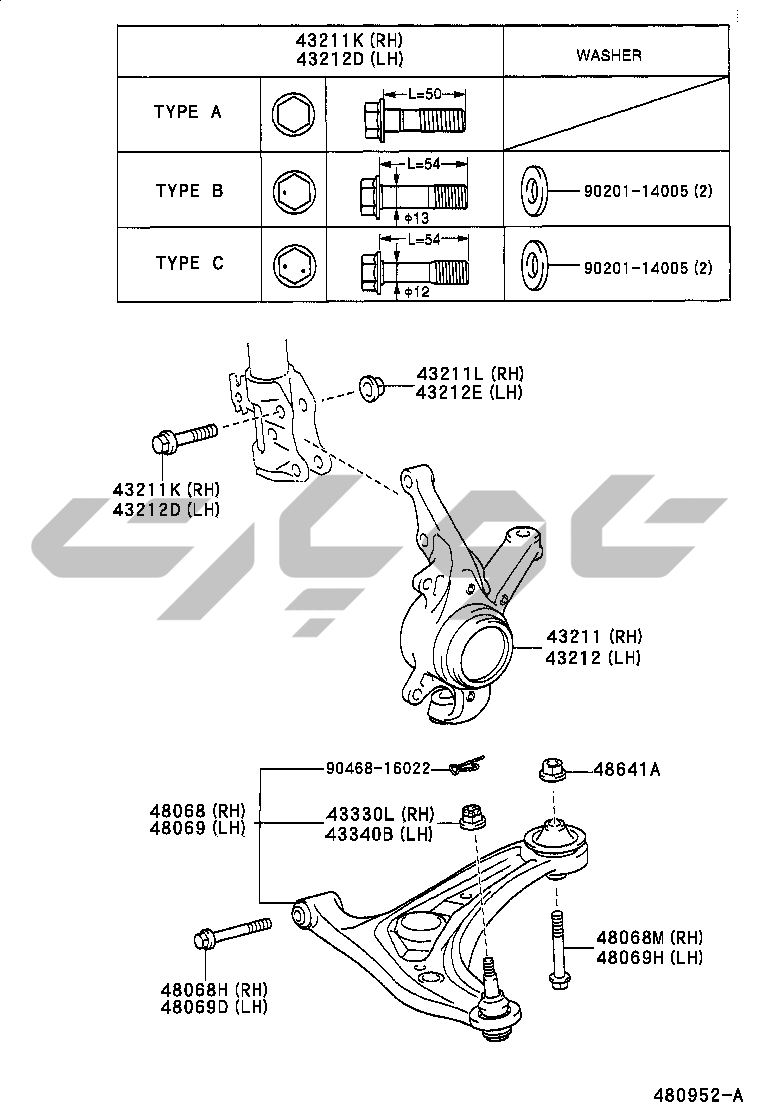 | 43211K (RH) 43212D (LH) | | | WASHER |
|---|---|---|---|
| TYPE A | | L=50 | |
| TYPE B | | L=54 φ13 | 90201-14005 (2) |
| TYPE C | | L=54 φ12 | 90201-14005 (2) |

43211L (RH)
43212E (LH)

43211K (RH)
43212D (LH)

43211 (RH)
43212 (LH)

90468-16022

48641A

48068 (RH)
48069 (LH)

43330L (RH)
43340B (LH)

48068M (RH)
48069H (LH)

48068H (RH)
48069D (LH)

480952-A