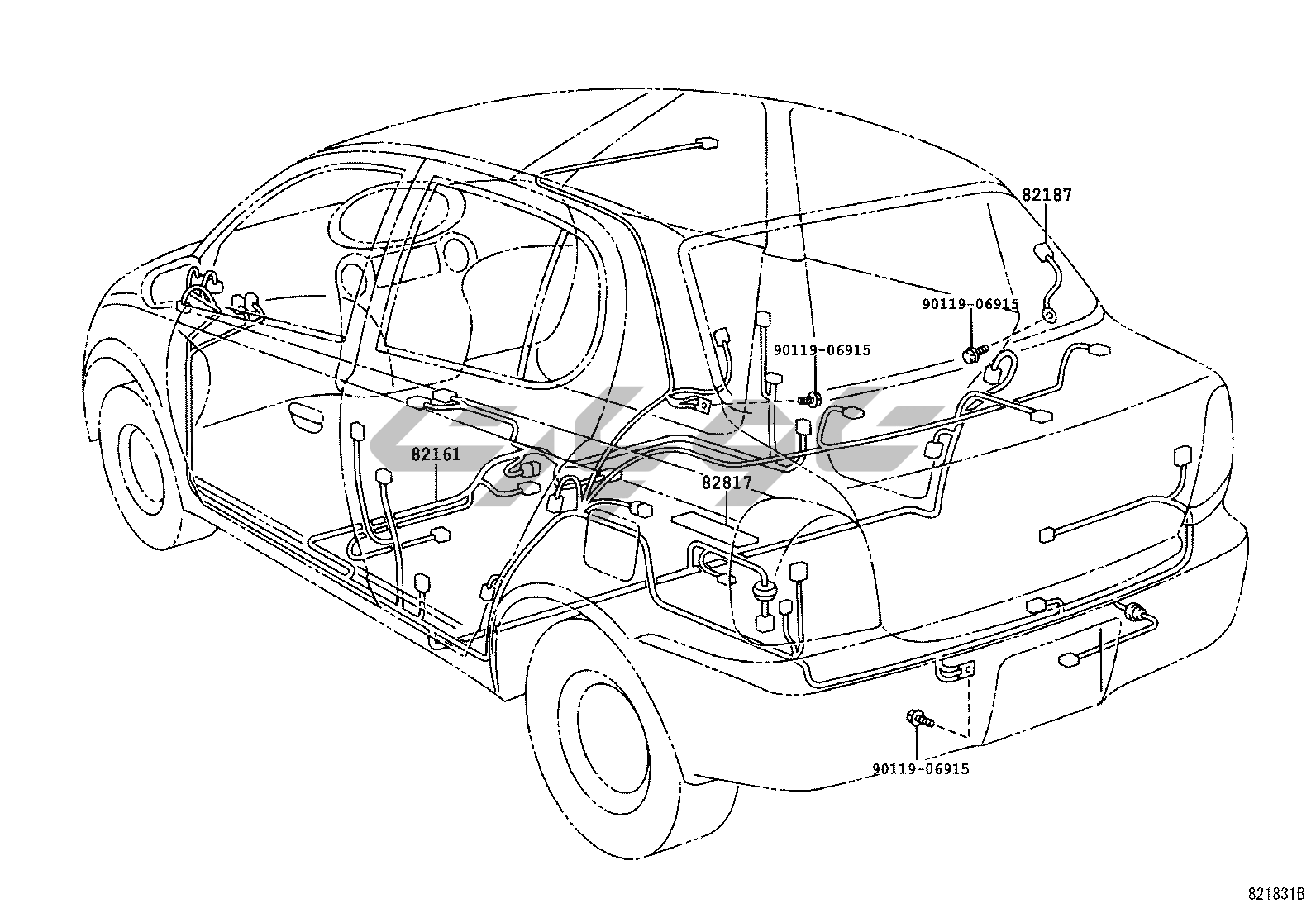 82187

90119-06915

90119-06915

82161

82817

90119-06915

821831B