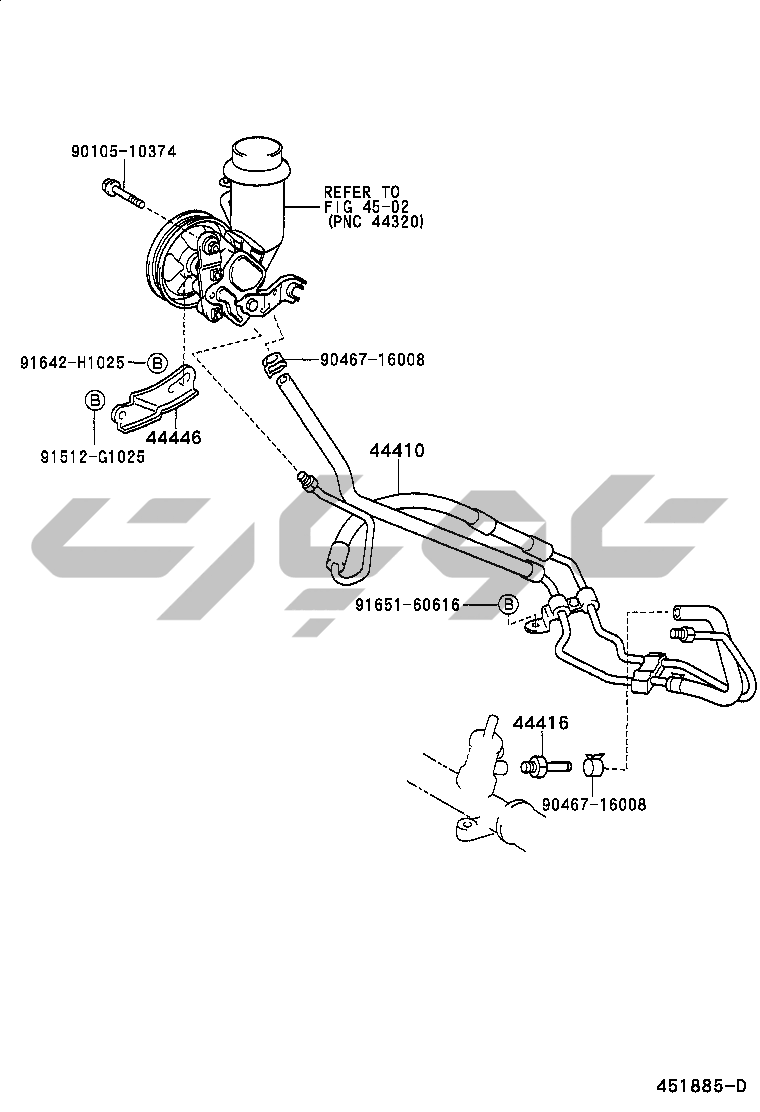 90105-10374

REFER TO
FIG 45-02
(PNC 44320)

91642-H1025 B

90467-16008

B
91512-G1025

44446

44410

91651-60616 B

44416

90467-16008

451885-D