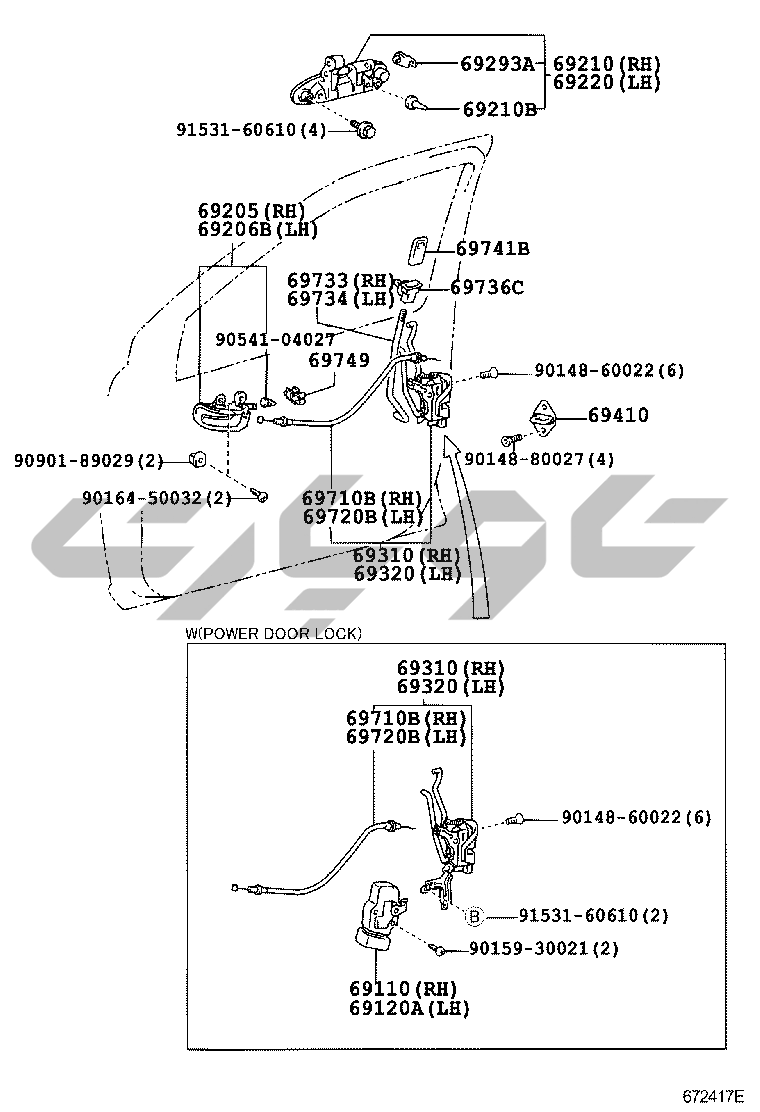 69293A
69210(RH)
69220(LH)
69210B
91531-60610(4)
69205(RH)
69206B(LH)
69741B
69733(RH)
69734(LH)
69736C
90541-04027
69749
90148-60022(6)
69410
90148-80027(4)
90901-89029(2)
90164-50032(2)
69710B(RH)
69720B(LH)
69310(RH)
69320(LH)
W(POWER DOOR LOCK)
69310(RH)
69320(LH)
69710B(RH)
69720B(LH)
90148-60022(6)
B
91531-60610(2)
90159-30021(2)
69110(RH)
69120A(LH)
672417E