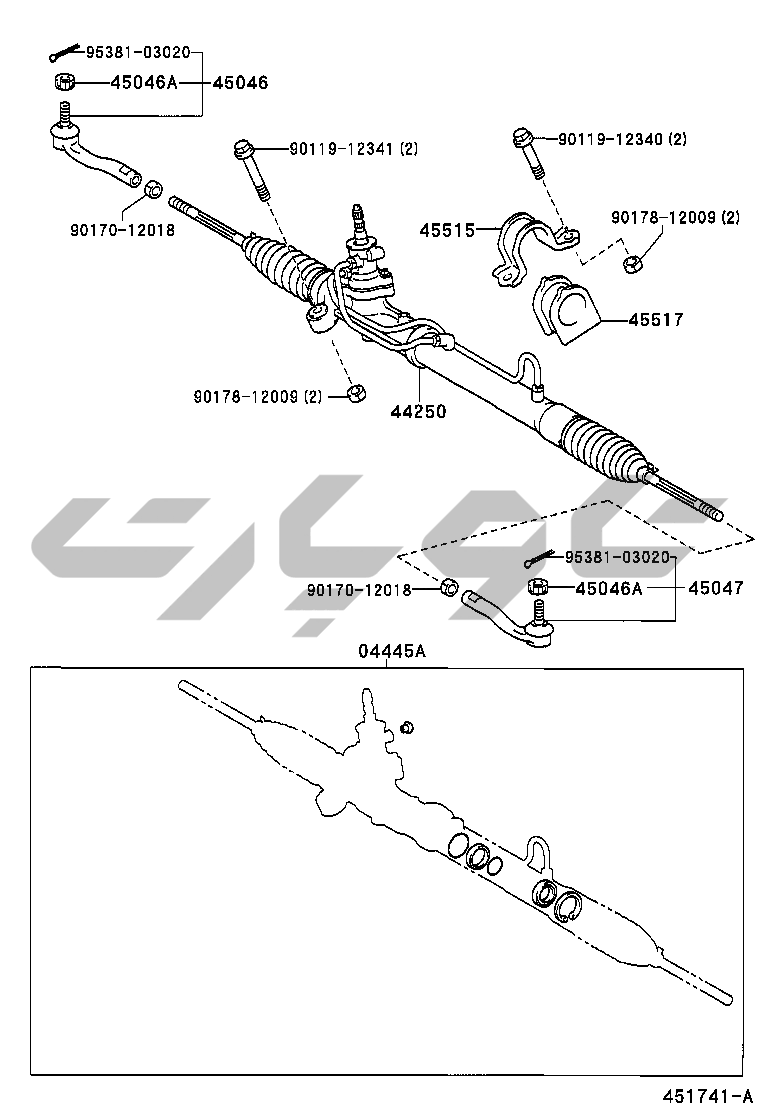 95381-03020
45046A
45046
90119-12341 (2)
90119-12340 (2)
90170-12018
45515
90178-12009 (2)
45517
90178-12009 (2)
44250
95381-03020
90170-12018
45046A
45047
04445A
451741-A