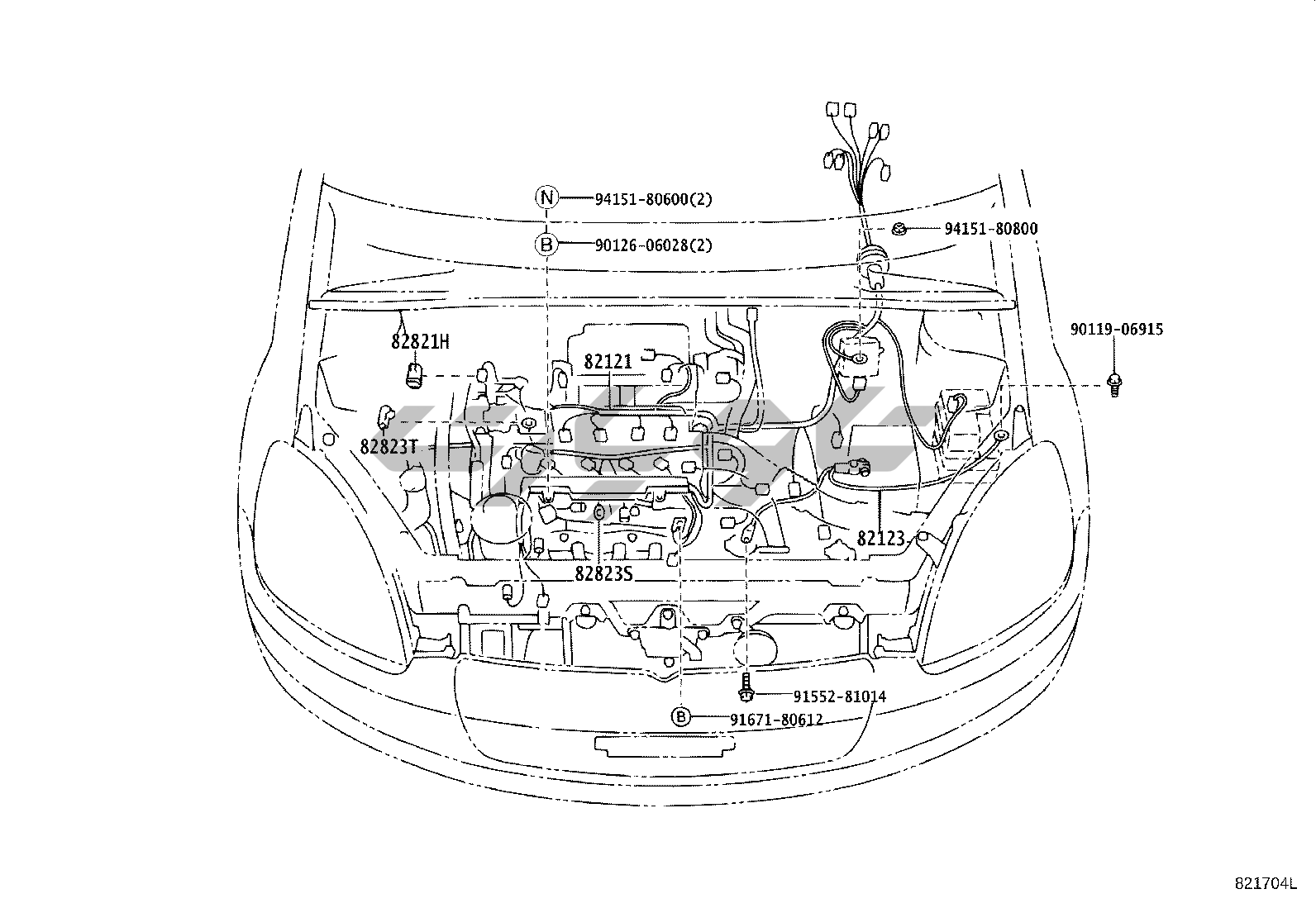 N 94151-80600(2)
B 90126-06028(2)
94151-80800
90119-06915
82821H
82121
82823T
82123
82823S
91552-81014
B 91671-80612
821704L