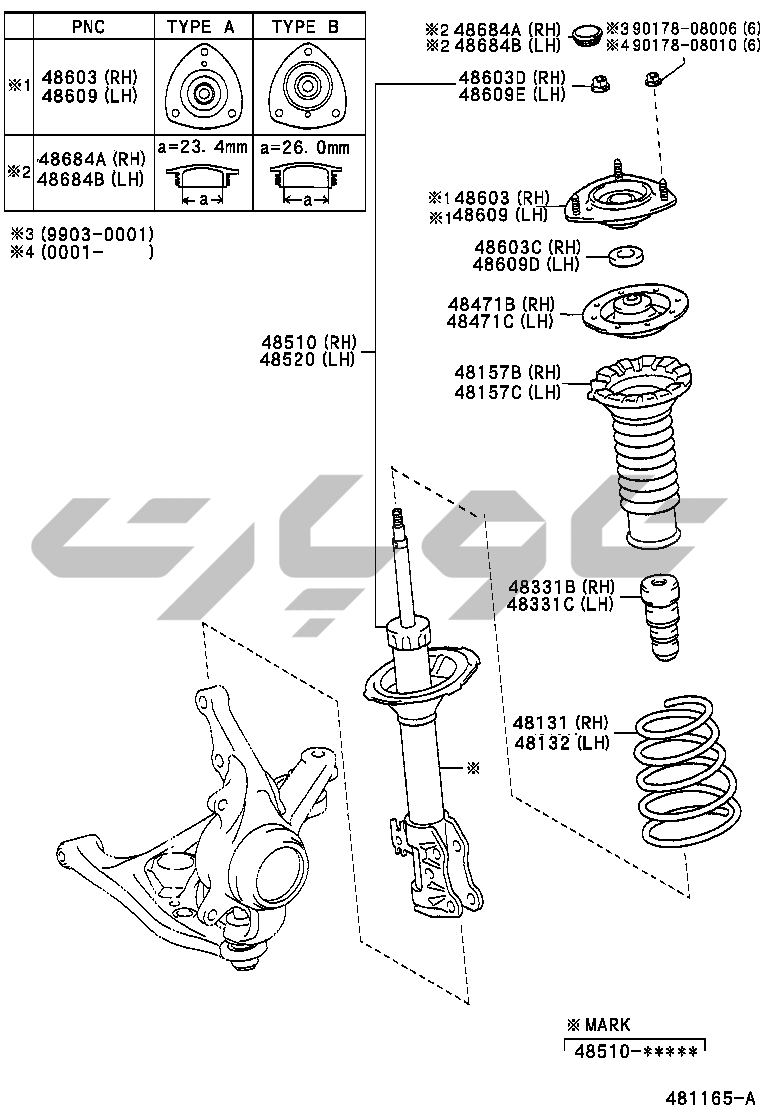 | | PNC | TYPE A | TYPE B |
|---|---|---|---|
| ※1 | 48603 (RH) 48609 (LH) | | |
| ※2 | 48684A (RH) 48684B (LH) | a=23. 4mm a | a=26. 0mm a |

※3 (9903-0001)
※4 (0001- )

※2 48684A (RH)
※2 48684B (LH)
※3 90178-08006 (6)
※4 90178-08010 (6)

48603D (RH)
48609E (LH)

※1 48603 (RH)
※1 48609 (LH)

48603C (RH)
48609D (LH)

48471B (RH)
48471C (LH)

48510 (RH)
48520 (LH)

48157B (RH)
48157C (LH)

48331B (RH)
48331C (LH)

48131 (RH)
48132 (LH)

※

※ MARK
48510-*****

481165-A