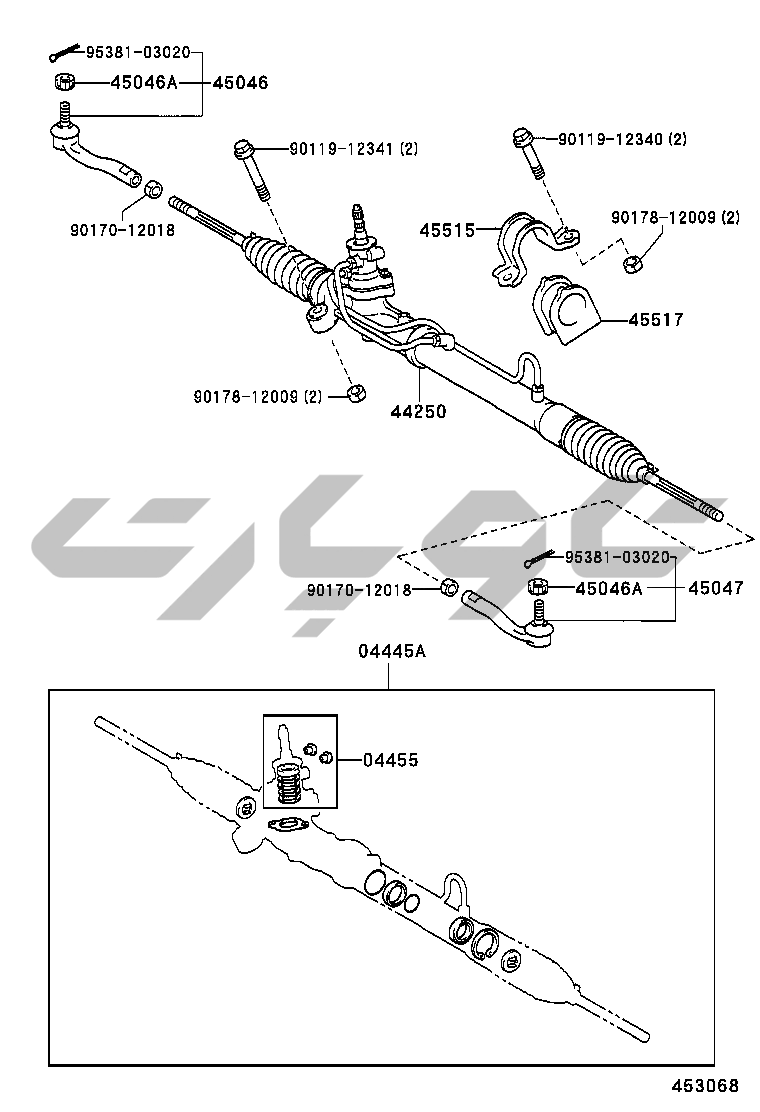 95381-03020
45046A
45046
90119-12341 (2)
90119-12340 (2)
90170-12018
45515
90178-12009 (2)
45517
90178-12009 (2)
44250
95381-03020
90170-12018
45046A
45047
04445A
04455
453068