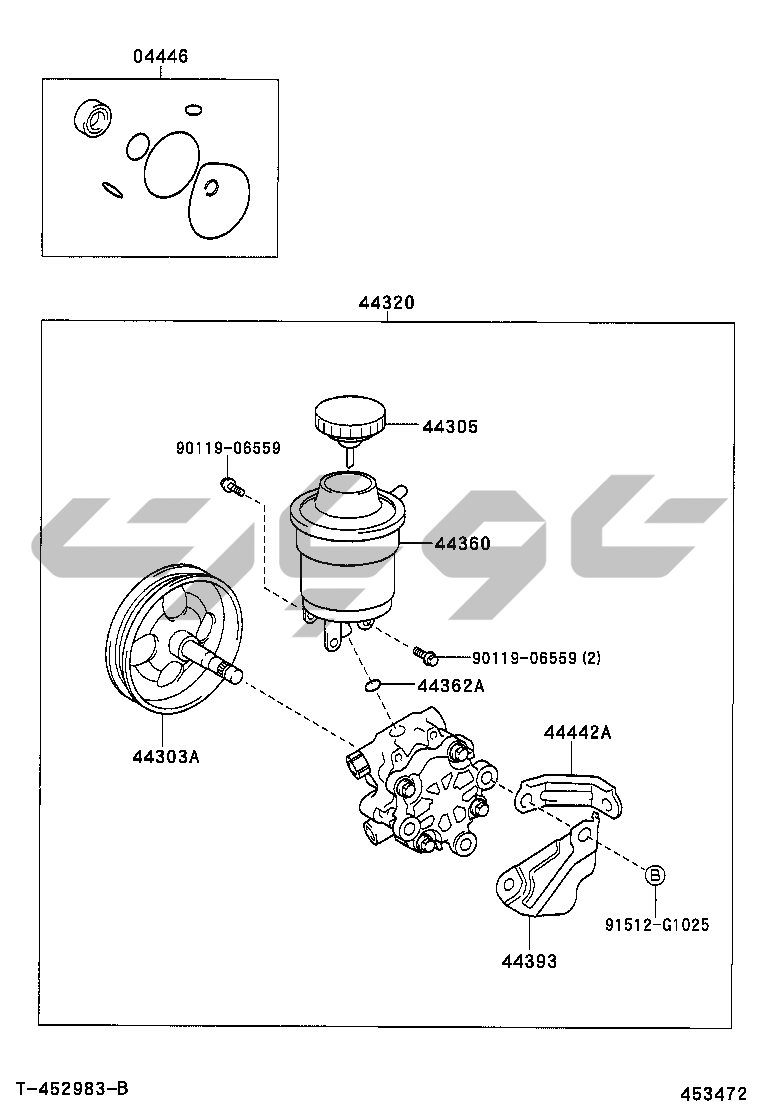 04446

44320

44305

90119-06559

44360

90119-06559 (2)

44362A

44303A

44442A

B

91512-G1025

44393

T-452983-B

453472