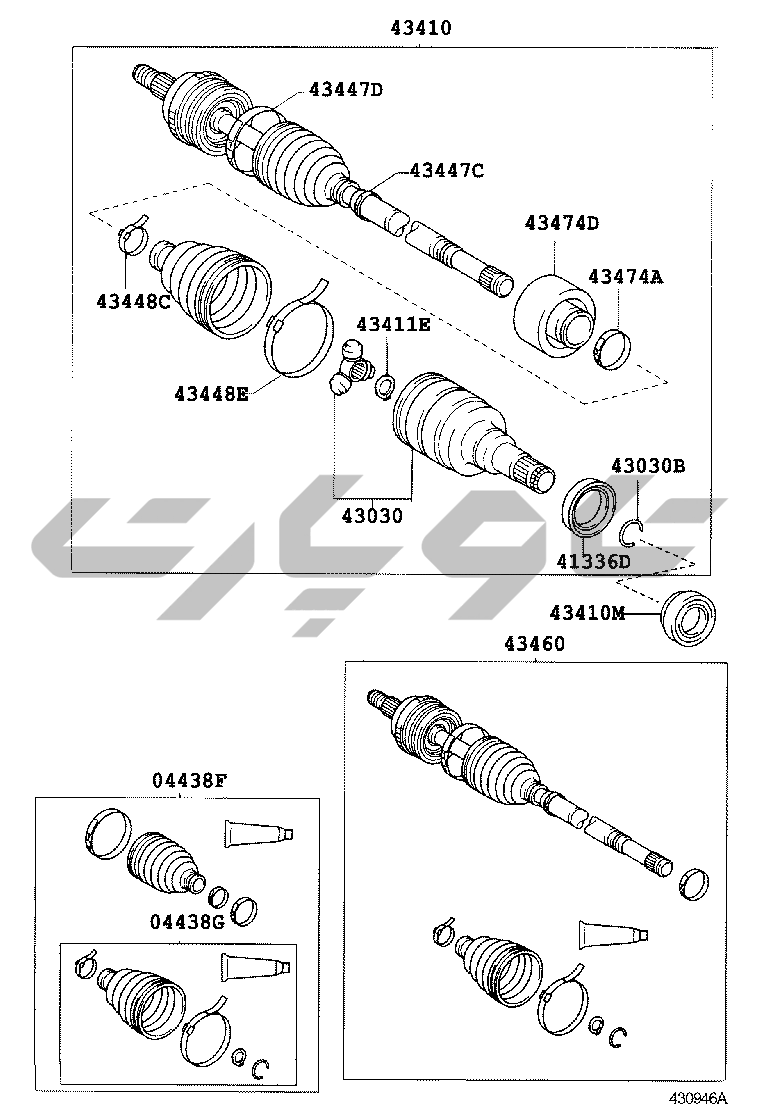 43410
43447D
43447C
43474D
43474A
43448C
43411E
43448E
43030B
43030
41336D
43410M
43460
04438F
04438G
430946A