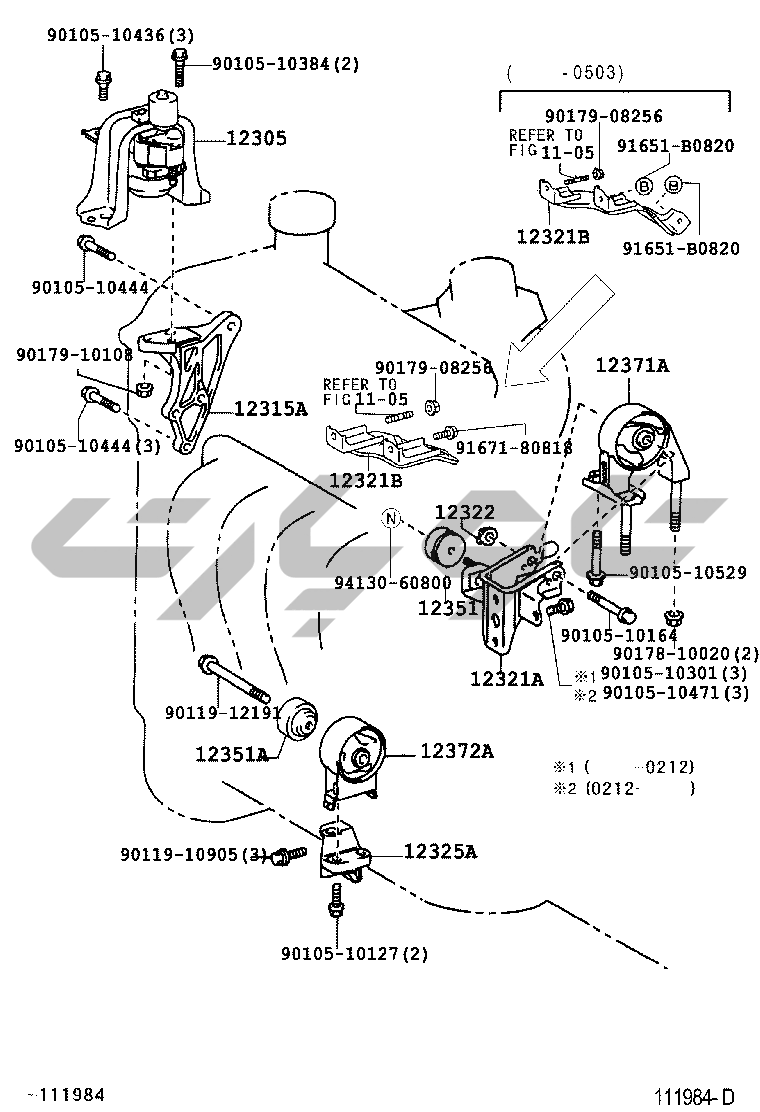 90105-10436(3)
90105-10384(2)
12305
( -0503)
90179-08256
REFER TO FIG 11-05
91651-B0820
B
B
12321B
91651-B0820
90105-10444
90179-10108
90105-10444(3)
12315A
90179-08256
REFER TO FIG 11-05
91671-80818
12321B
12371A
N
12322
94130-60800
12351
90105-10529
90105-10164
90178-10020(2)
12321A
※1 90105-10301(3)
※2 90105-10471(3)
90119-12191
12351A
12372A
※1 ( -0212)
※2 (0212- )
90119-10905(3)
12325A
90105-10127(2)
-111984
111984-D