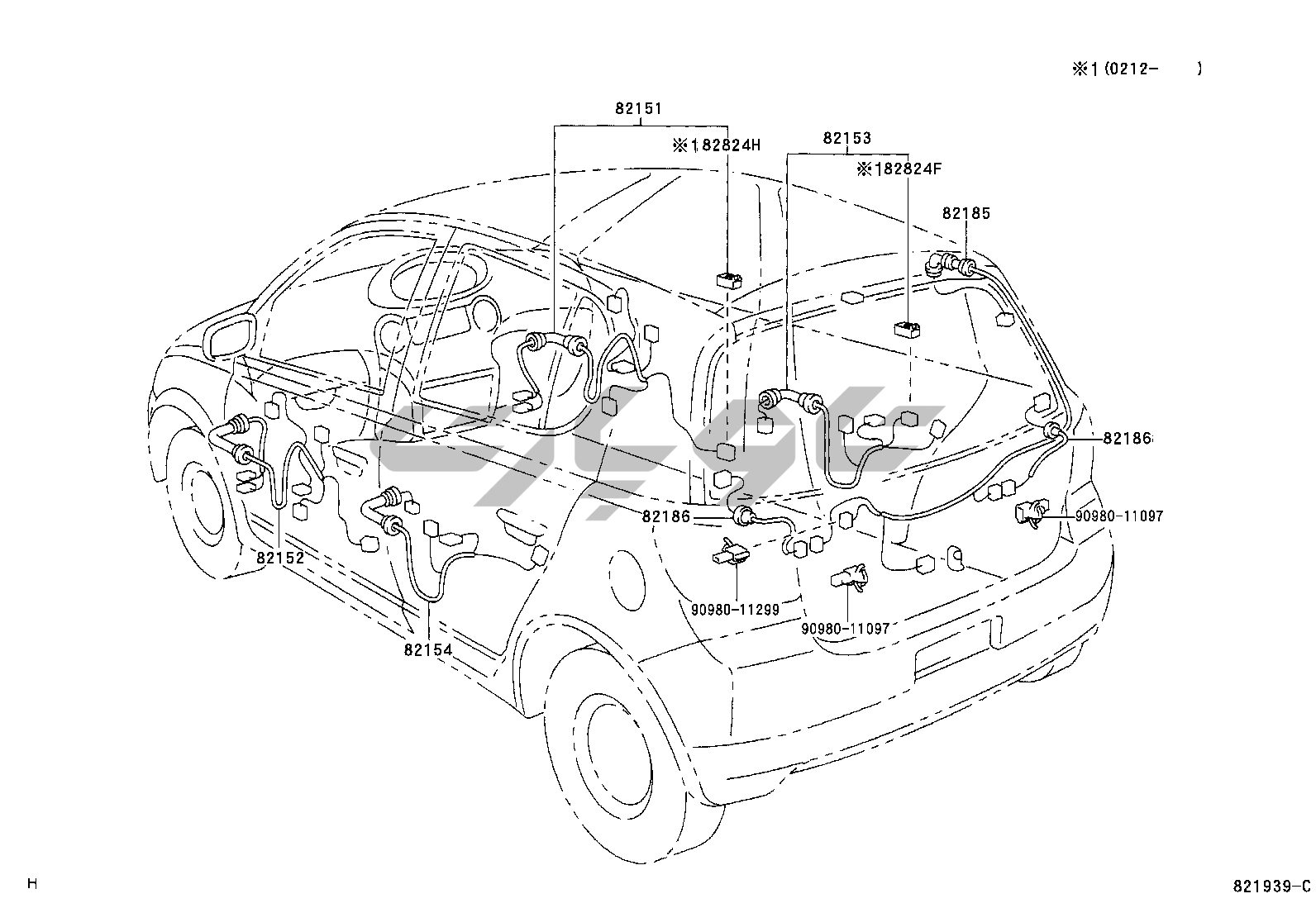 ※1(0212-　　)

82151

※182824H

82153

※182824F

82185

82186

82186

90980-11097

82152

90980-11299

90980-11097

82154

H

821939-C