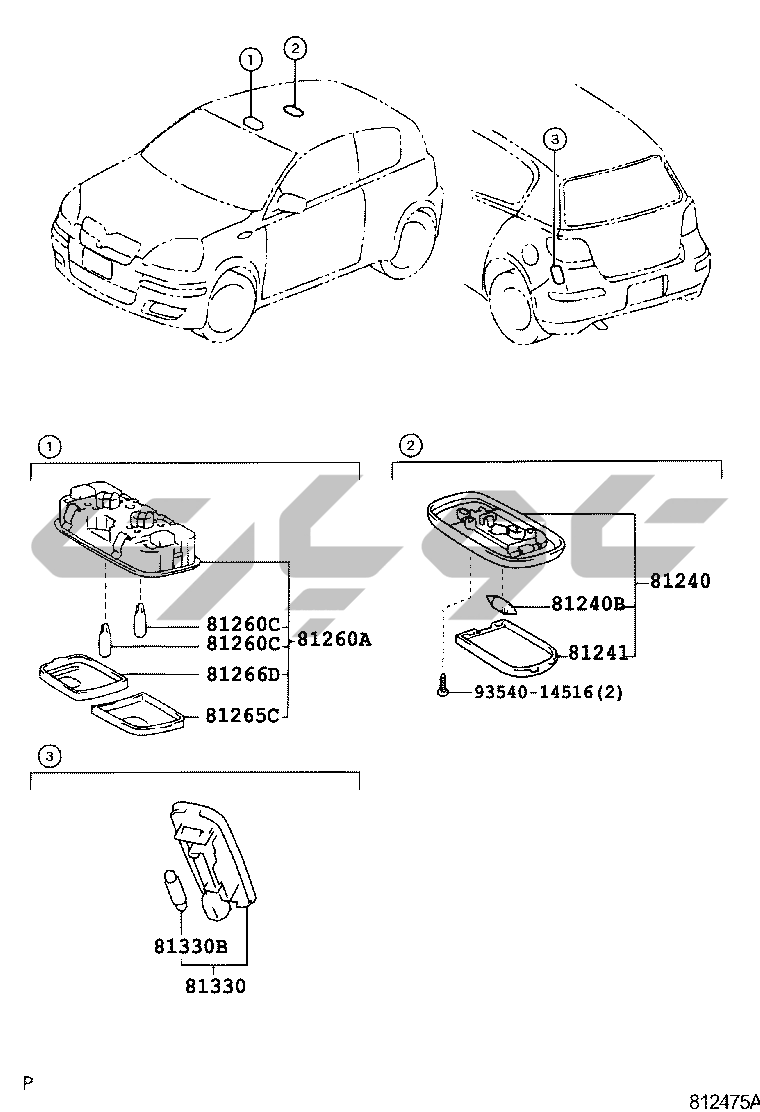 ①
②
③

①
81260C
81260C
81260A
81266D
81265C

②
81240
81240B
81241
93540-14516(2)

③
81330B
81330

P

812475A