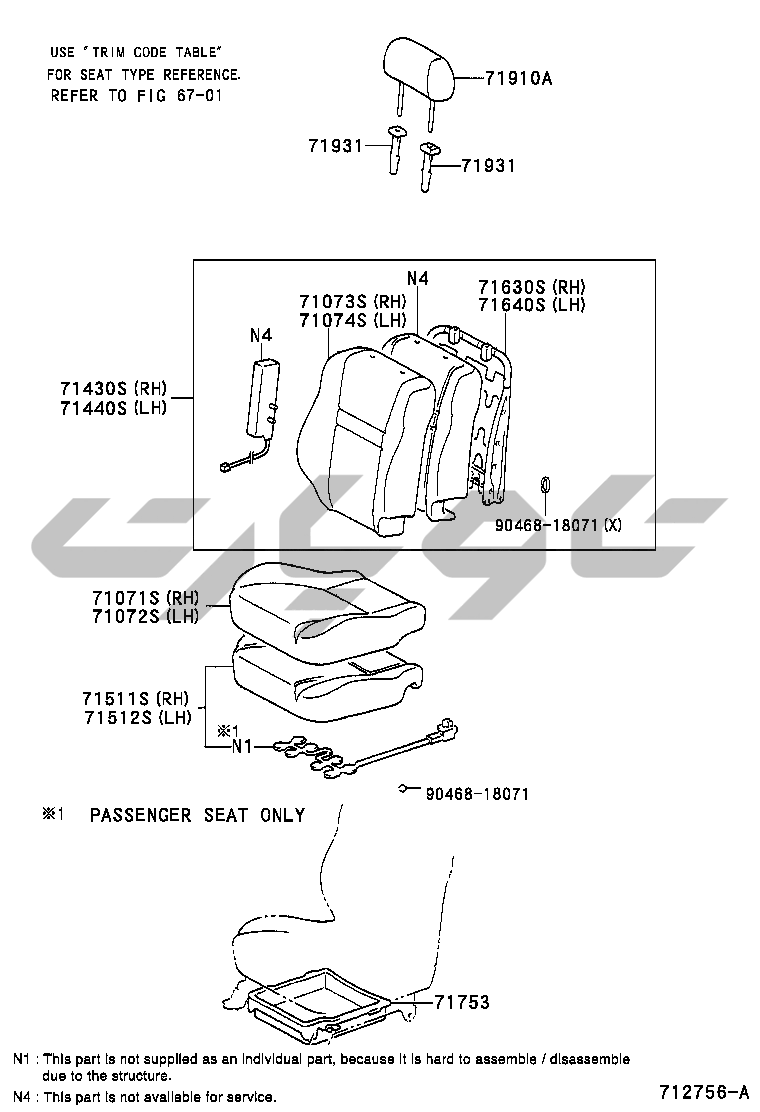 USE "TRIM CODE TABLE"
FOR SEAT TYPE REFERENCE.
REFER TO FIG 67-01

71910A

71931

71931

N4

71073S (RH)
71074S (LH)

71630S (RH)
71640S (LH)

N4

71430S (RH)
71440S (LH)

90468-18071 (X)

71071S (RH)
71072S (LH)

71511S (RH)
71512S (LH)

※1
N1

90468-18071

※1 PASSENGER SEAT ONLY

71753

N1 : This part is not supplied as an individual part, because it is hard to assemble / disassemble due to the structure.
N4 : This part is not available for service.

712756-A