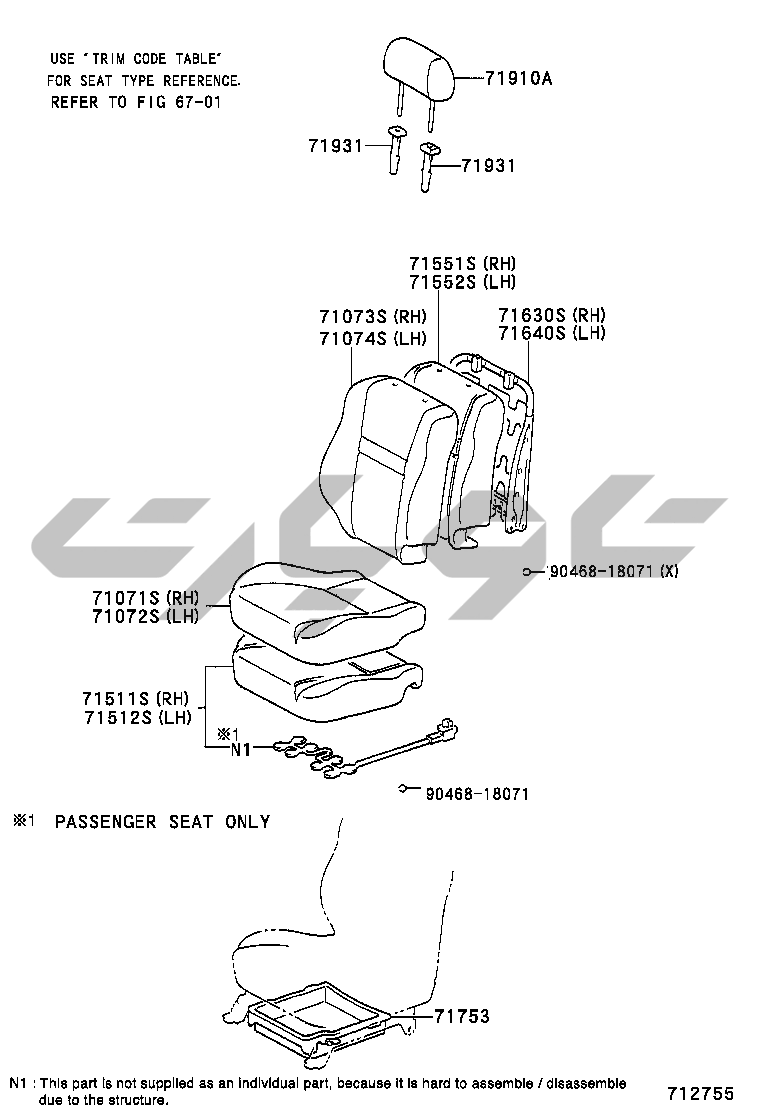 USE "TRIM CODE TABLE" FOR SEAT TYPE REFERENCE. REFER TO FIG 67-01

71910A

71931

71931

71551S (RH)
71552S (LH)

71073S (RH)
71074S (LH)

71630S (RH)
71640S (LH)

90468-18071 (X)

71071S (RH)
71072S (LH)

71511S (RH)
71512S (LH)

※1
N1

90468-18071

※1 PASSENGER SEAT ONLY

71753

N1 : This part is not supplied as an individual part, because it is hard to assemble / disassemble due to the structure.

712755