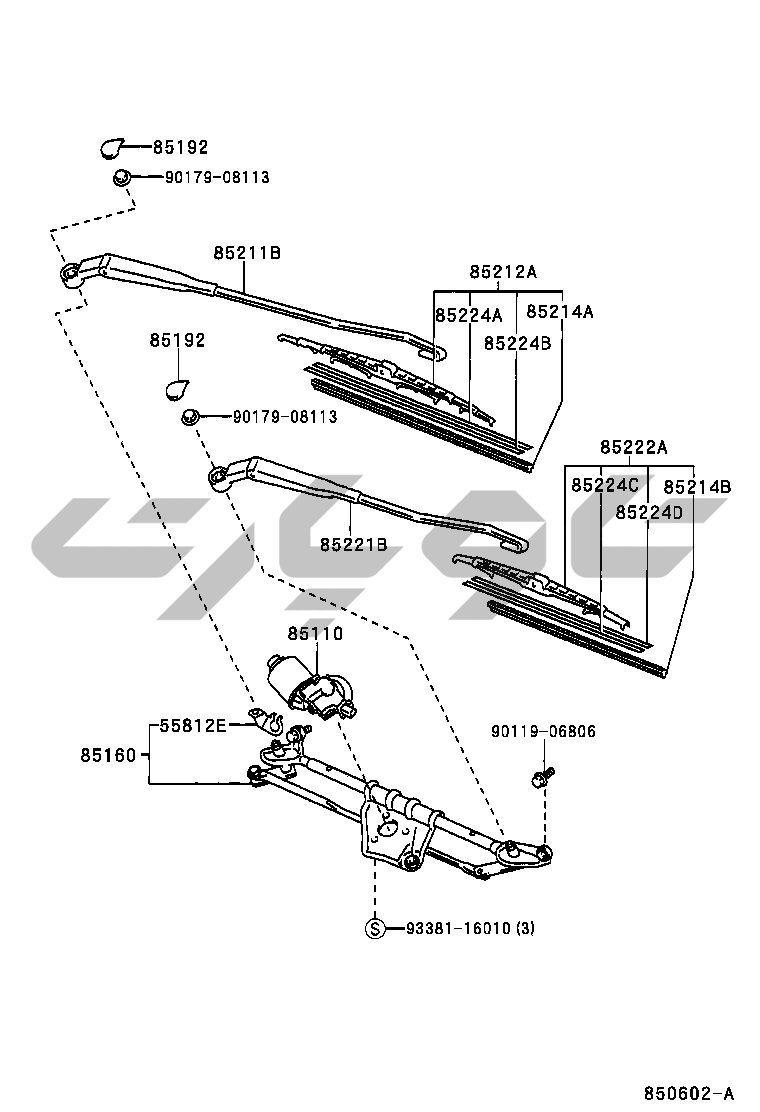 85192
90179-08113
85211B
85212A
85224A
85214A
85224B
85192
90179-08113
85222A
85224C
85214B
85224D
85221B
85110
55812E
85160
90119-06806
S 93381-16010 (3)
850602-A