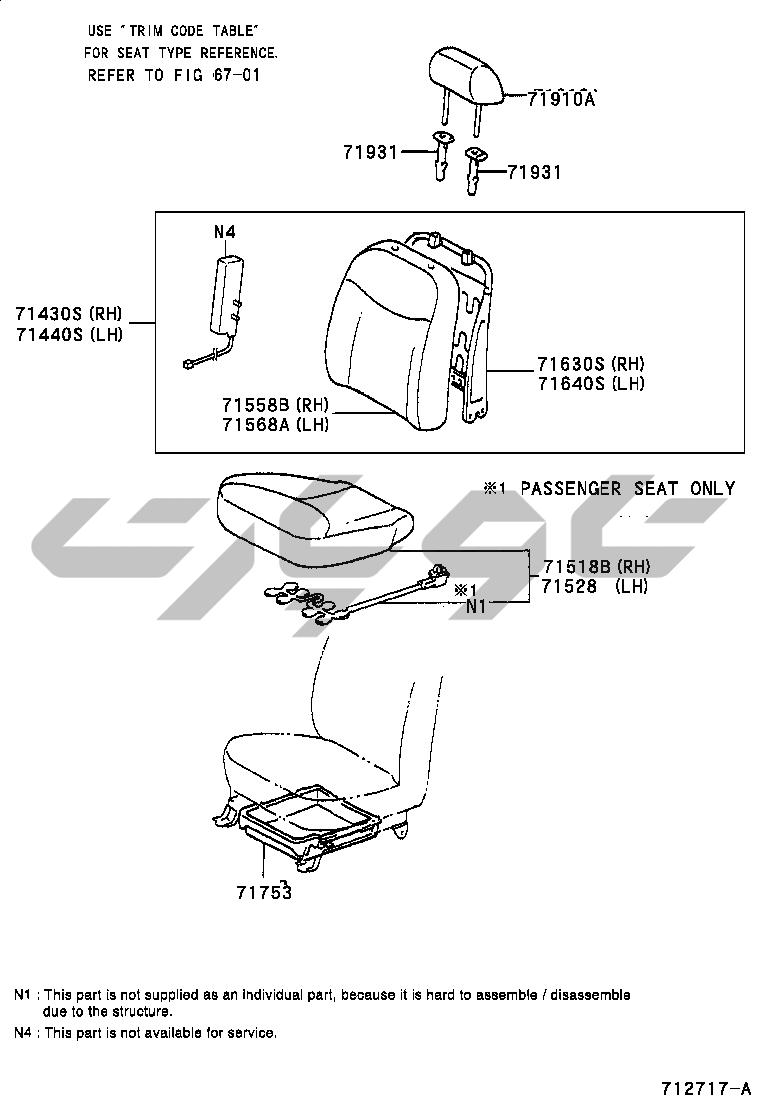 USE "TRIM CODE TABLE" FOR SEAT TYPE REFERENCE. REFER TO FIG 67-01

71910A

71931

71931

N4

71430S (RH)
71440S (LH)

71630S (RH)
71640S (LH)

71558B (RH)
71568A (LH)

※1 PASSENGER SEAT ONLY

71518B (RH)
71528 (LH)

※1
N1

71753

N1 : This part is not supplied as an individual part, because it is hard to assemble / disassemble due to the structure.

N4 : This part is not available for service.

712717-A