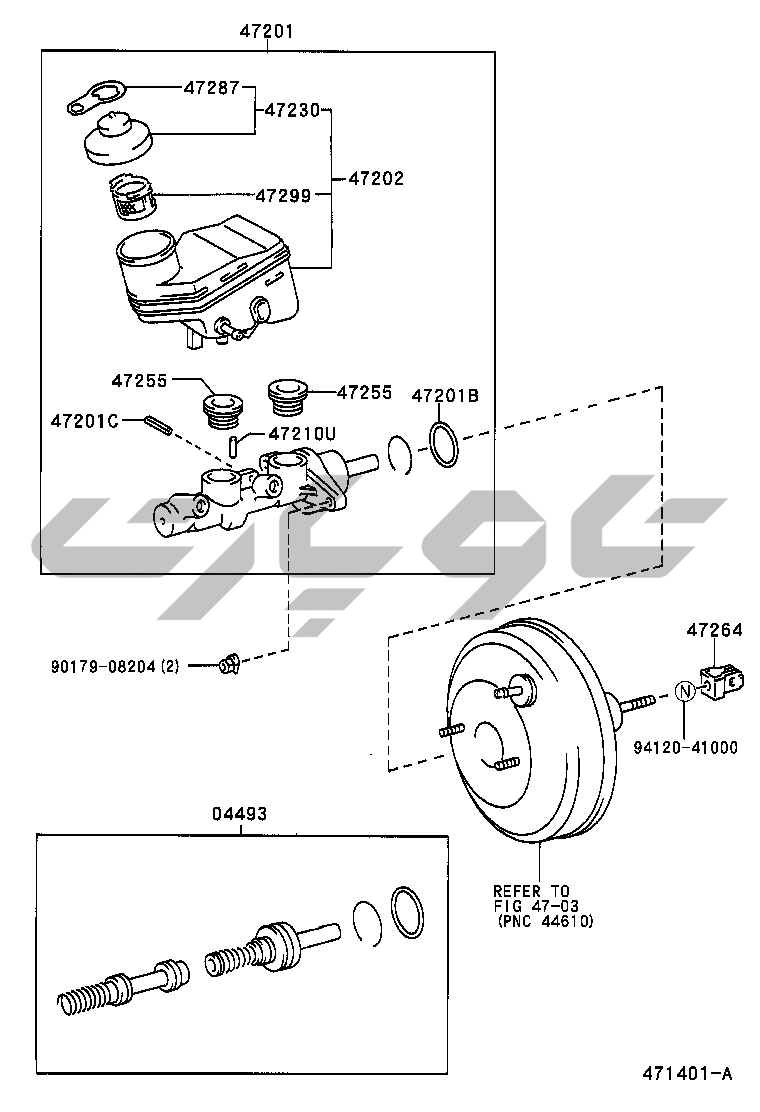 47201

47287

47230

47202

47299

47255

47255

47201B

47201C

47210U

90179-08204 (2)

47264

N

94120-41000

04493

REFER TO FIG 47-03 (PNC 44610)

471401-A