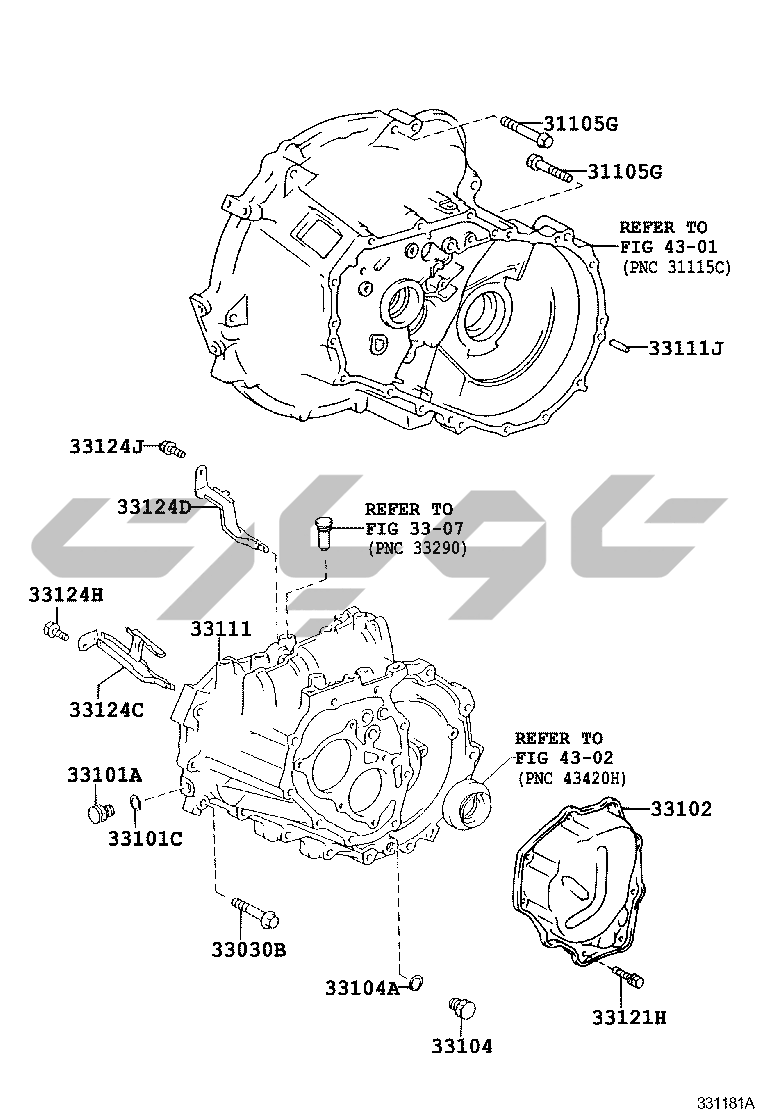 31105G
31105G
REFER TO
FIG 43-01
(PNC 31115C)
33111J
33124J
33124D
REFER TO
FIG 33-07
(PNC 33290)
33124H
33111
33124C
REFER TO
FIG 43-02
(PNC 43420H)
33101A
33101C
33102
33030B
33104A
33104
33121H
331181A