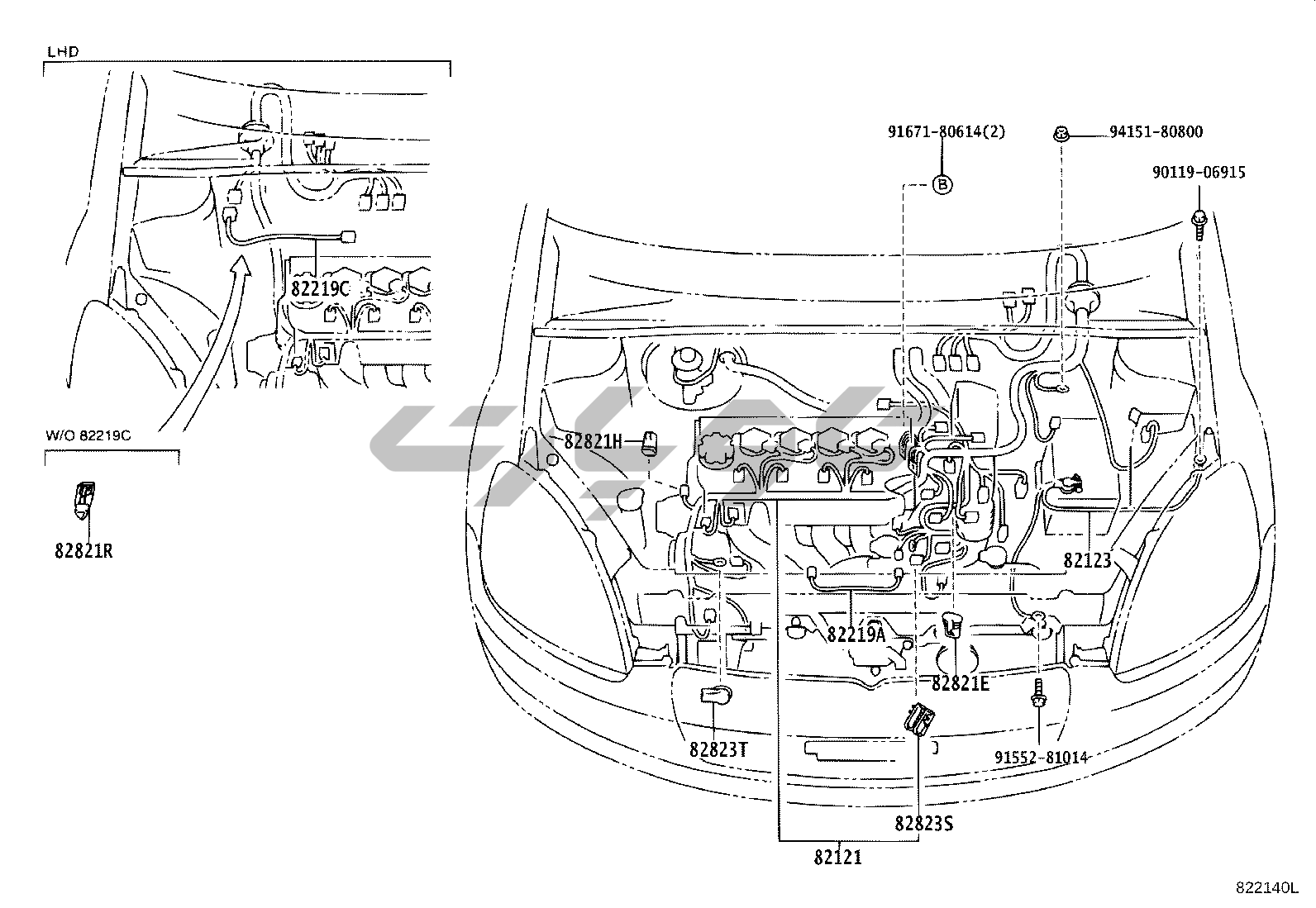 LHD

82219C

W/O 82219C

82821R

91671-80614(2)

B

94151-80800

90119-06915

82821H

82123

82219A

82821E

82823T

91552-81014

82823S

82121

822140L