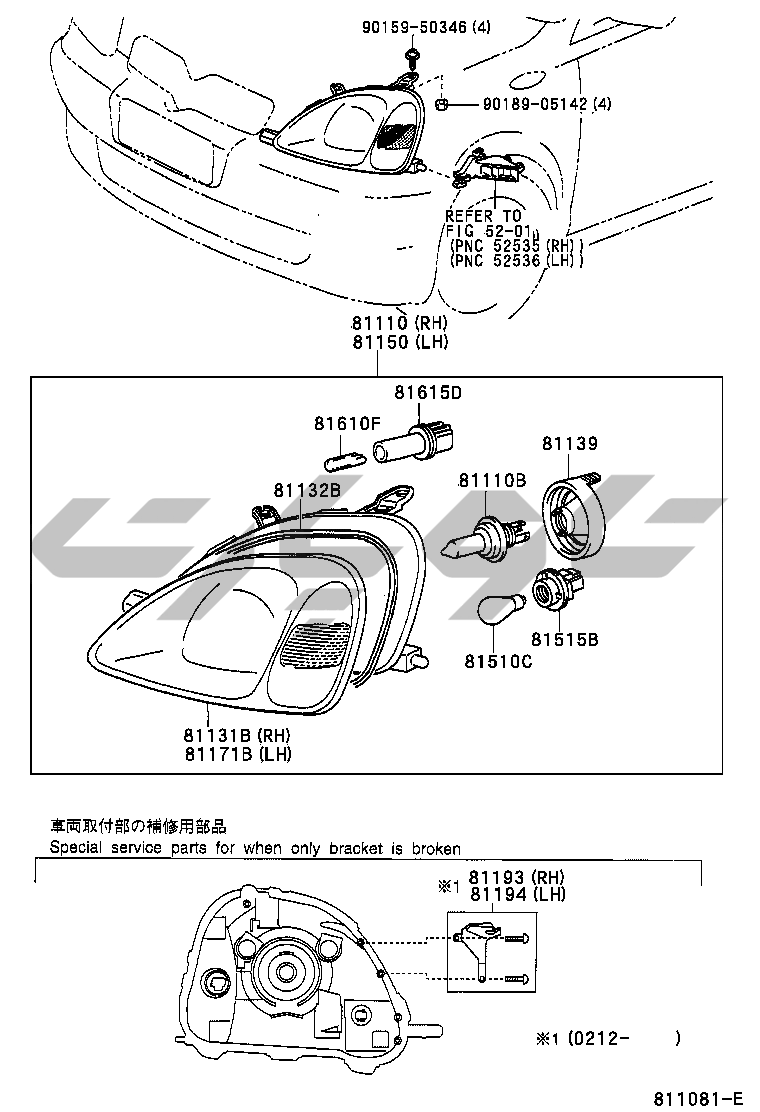 90159-50346 (4)

90189-05142 (4)

REFER TO
FIG 52-01
(PNC 52535 (RH))
(PNC 52536 (LH))

81110 (RH)
81150 (LH)

81615D

81610F

81139

81132B

81110B

81515B

81510C

81131B (RH)
81171B (LH)

車両取付部の補修用部品
Special service parts for when only bracket is broken

※1 81193 (RH)
81194 (LH)

※1 (0212- )

811081-E