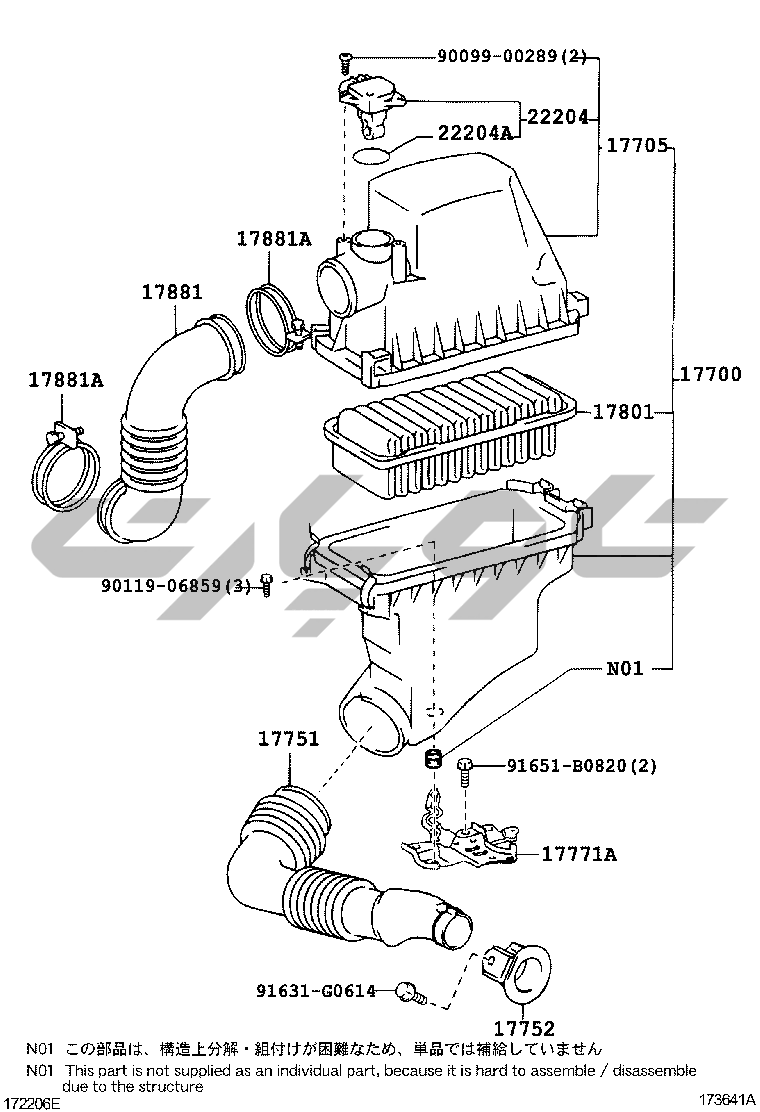 90099-00289(2)
22204
22204A
17705
17881A
17881
17881A
17700
17801
90119-06859(3)
N01
17751
91651-B0820(2)
17771A
91631-G0614
17752

N01 この部品は、構造上分解・組付けが困難なため、単品では補給していません
N01 This part is not supplied as an individual part, because it is hard to assemble / disassemble due to the structure

172206E
173641A