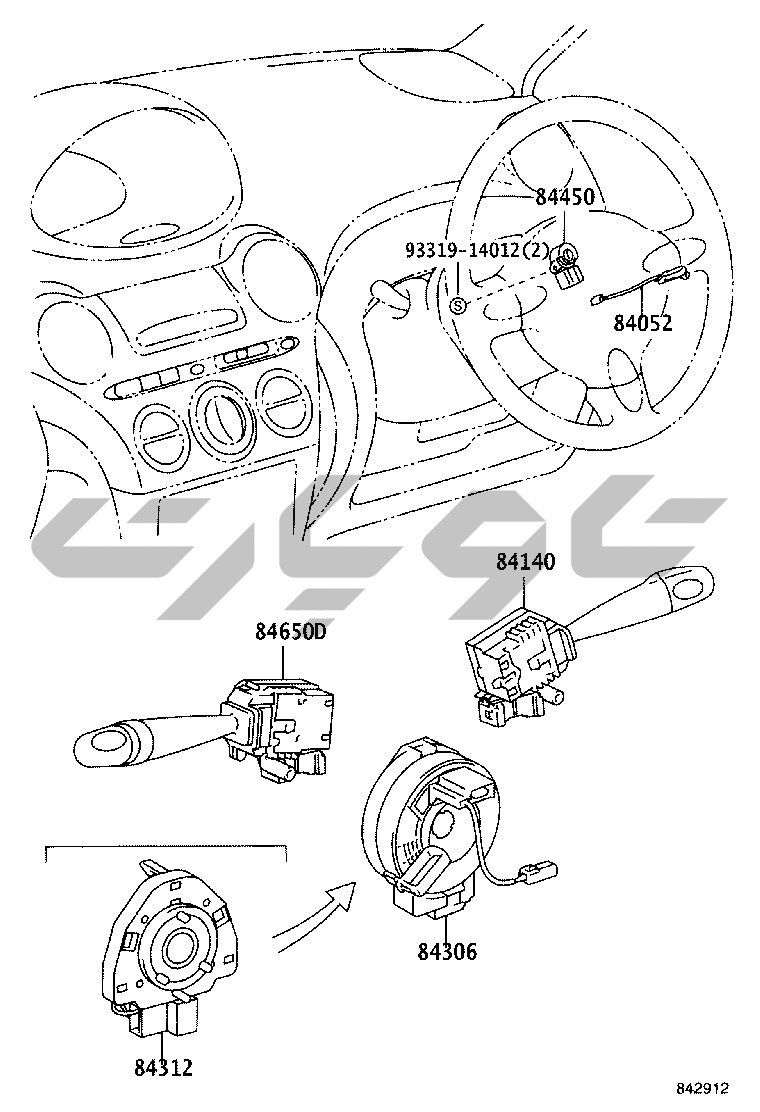 84450
93319-14012(2)
S
84052
84140
84650D
84306
84312
842912