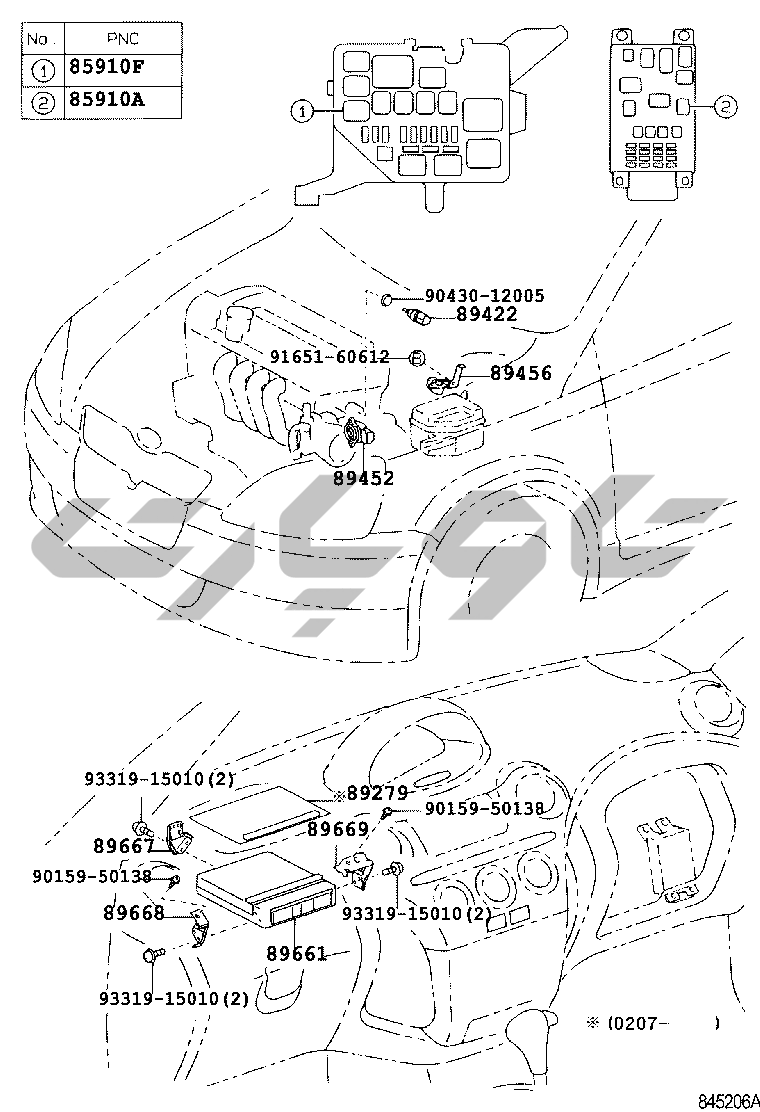 | No. | PNC |
|---|---|
| 1 | 85910F |
| 2 | 85910A |

1

2

90430-12005
89422
91651-60612
89456
89452

93319-15010(2)
※89279
90159-50138
89669
89667
90159-50138
89668
93319-15010(2)
89661
93319-15010(2)

※(0207- )

845206A