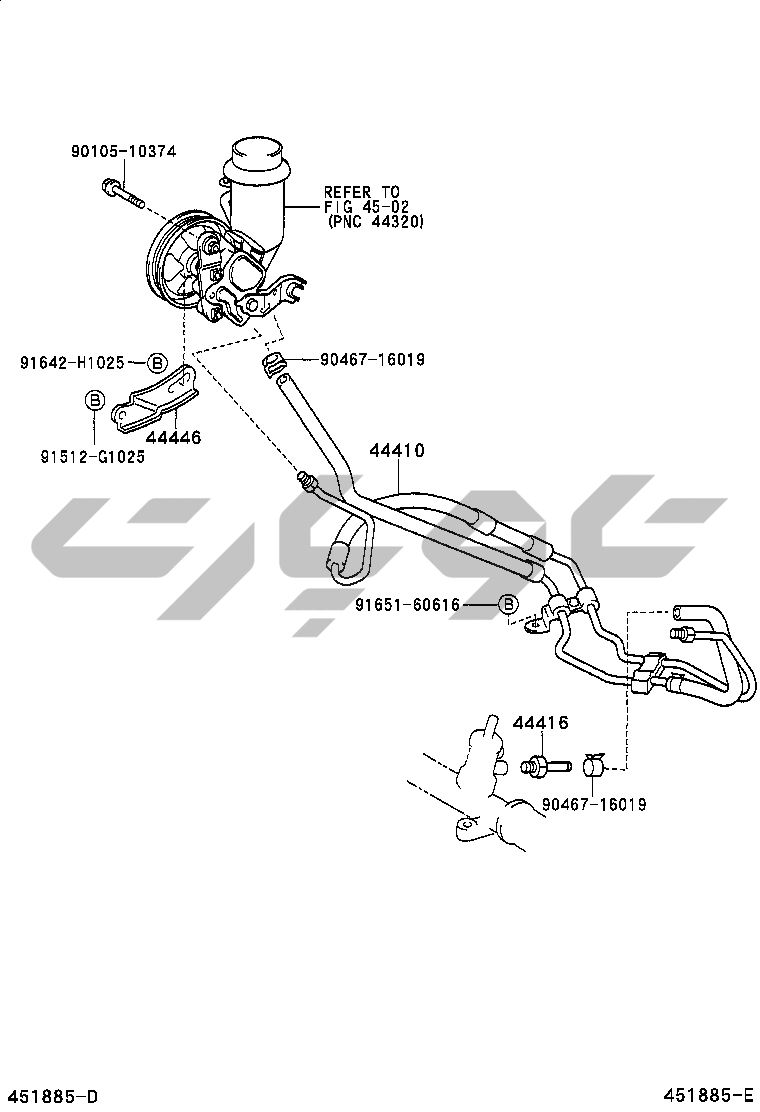 90105-10374

REFER TO FIG 45-02 (PNC 44320)

91642-H1025 B

90467-16019

B

44446

91512-G1025

44410

91651-60616 B

44416

90467-16019

451885-D

451885-E