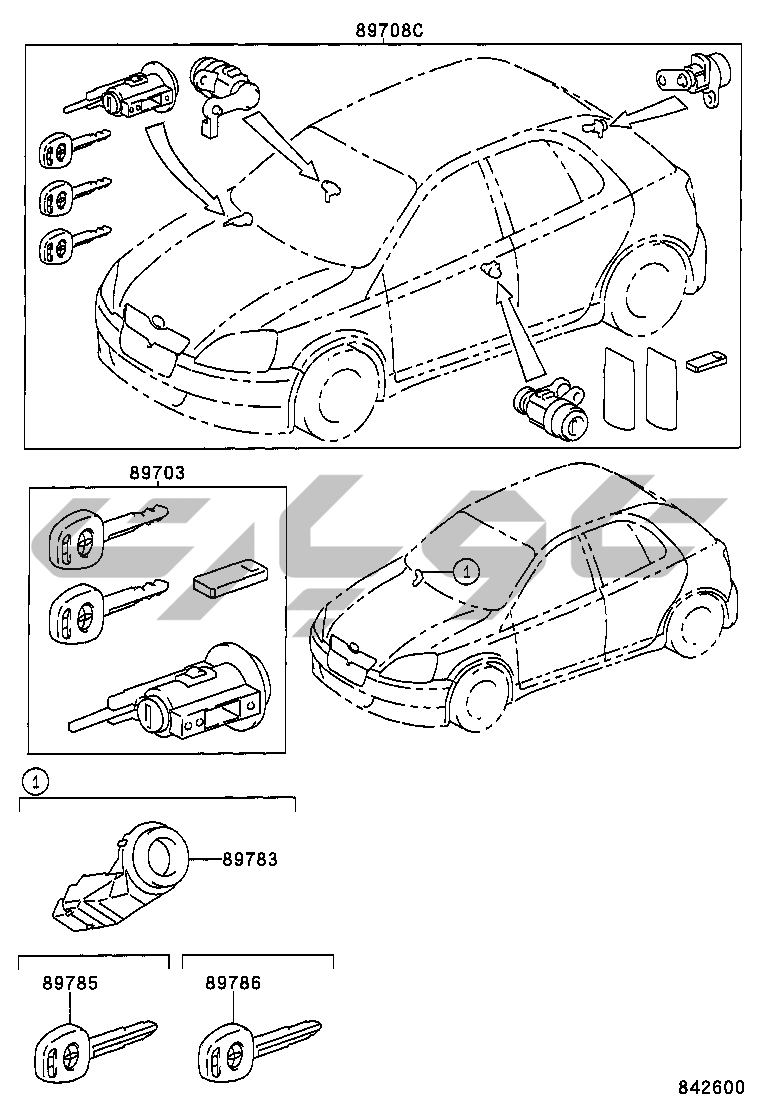 89708C

89703

1

1

89783

89785

89786

842600