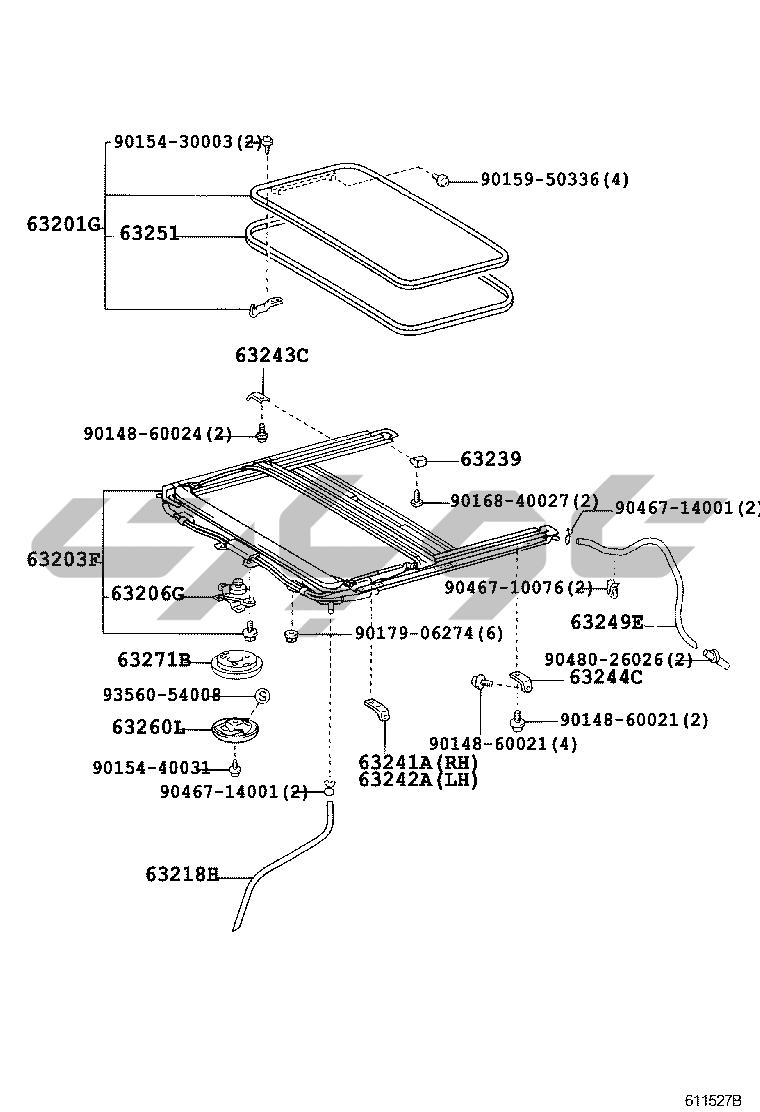 90154-30003(2)
90159-50336(4)
63201G
63251
63243C
90148-60024(2)
63239
90168-40027(2)
90467-14001(2)
63203F
90467-10076(2)
63206G
63249E
90179-06274(6)
63271B
90480-26026(2)
93560-54008
63244C
63260L
90148-60021(2)
90148-60021(4)
90154-40031
63241A(RH)
63242A(LH)
90467-14001(2)
63218H
611527B