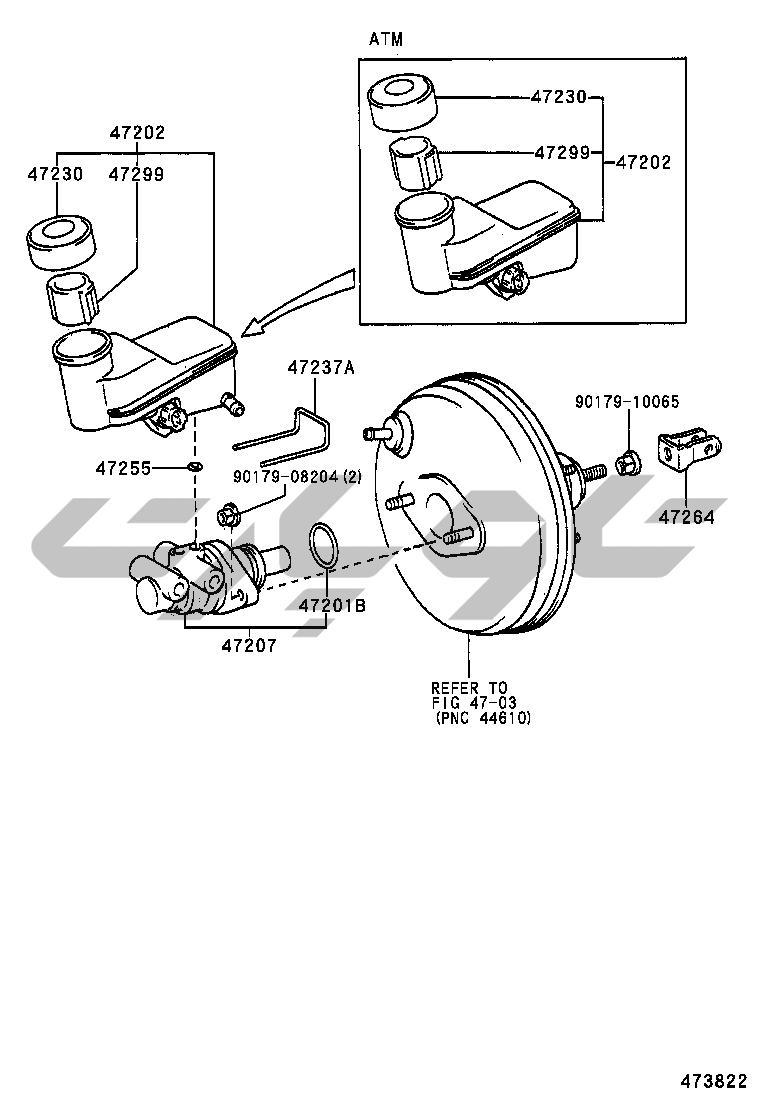 ATM

47230
47299
47202

47202
47230
47299

47237A

90179-10065

47255

90179-08204 (2)

47264

47201B

47207

REFER TO
FIG 47-03
(PNC 44610)

473822