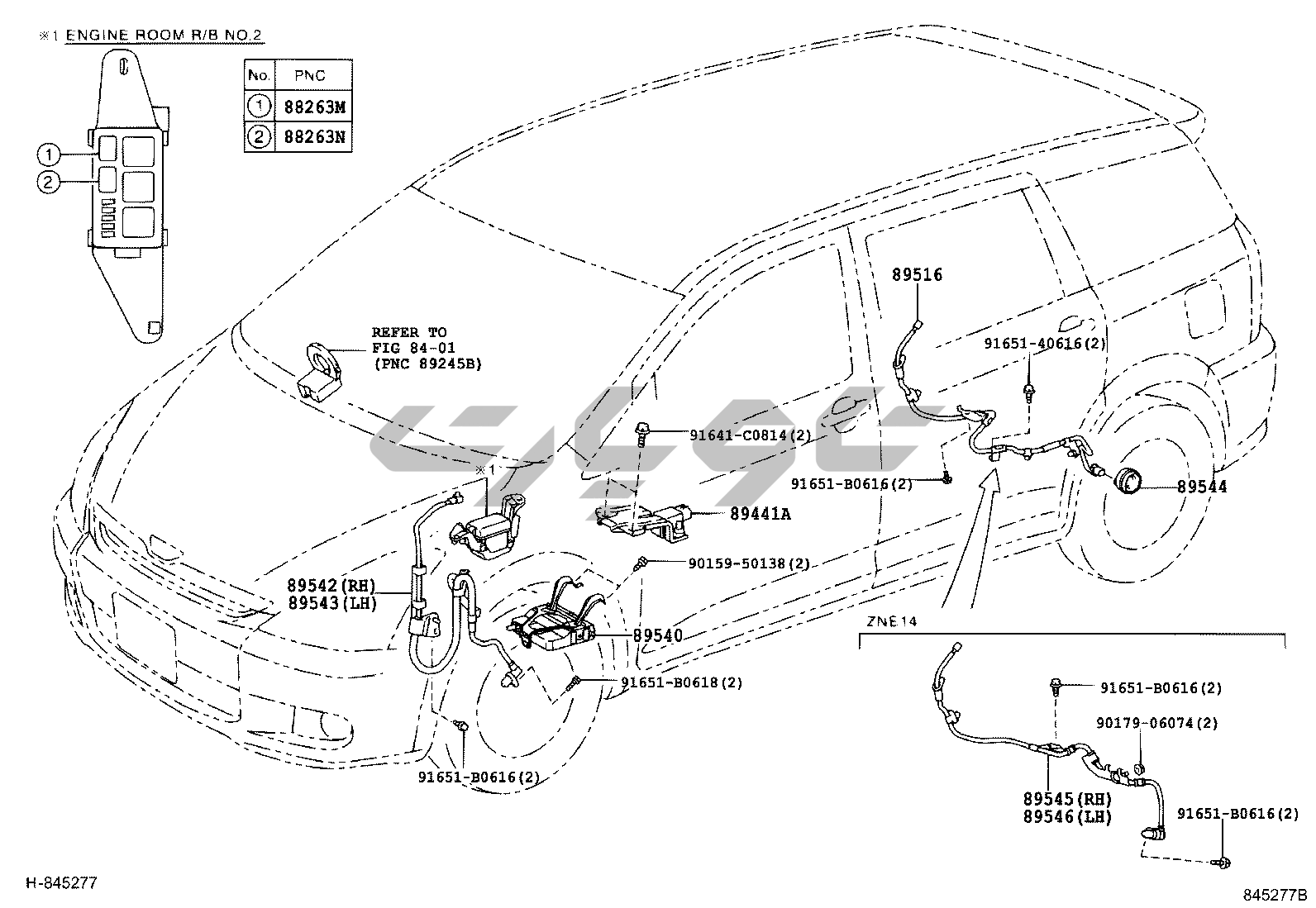 ※1 ENGINE ROOM R/B NO.2

| No. | PNC |
|---|---|
| 1 | 88263M |
| 2 | 88263N |

1
2

REFER TO FIG 84-01 (PNC 89245B)

89516

91651-40616(2)

91641-C0814(2)

91651-B0616(2)

89544

※1

89441A

90159-50138(2)

89542(RH)
89543(LH)

89540

91651-B0618(2)

91651-B0616(2)

ZNE14

91651-B0616(2)

90179-06074(2)

89545(RH)
89546(LH)

91651-B0616(2)

H-845277

845277B