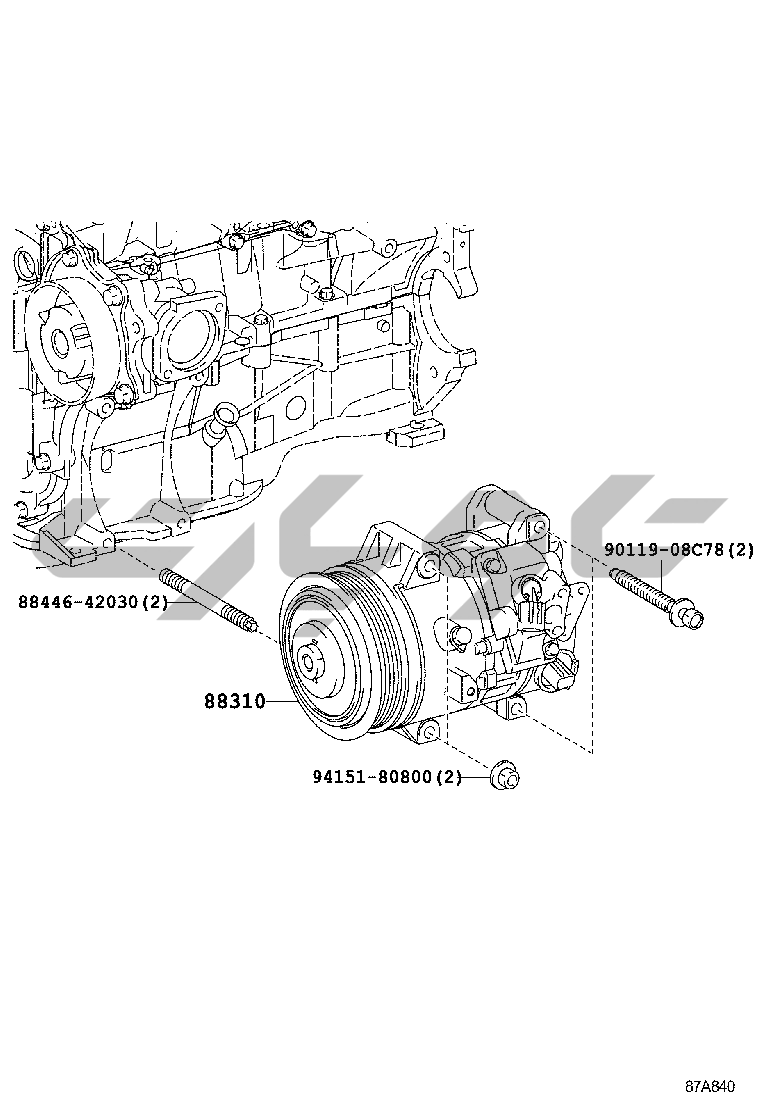 90119-08C78(2)

88446-42030(2)

88310

94151-80800(2)

87A840