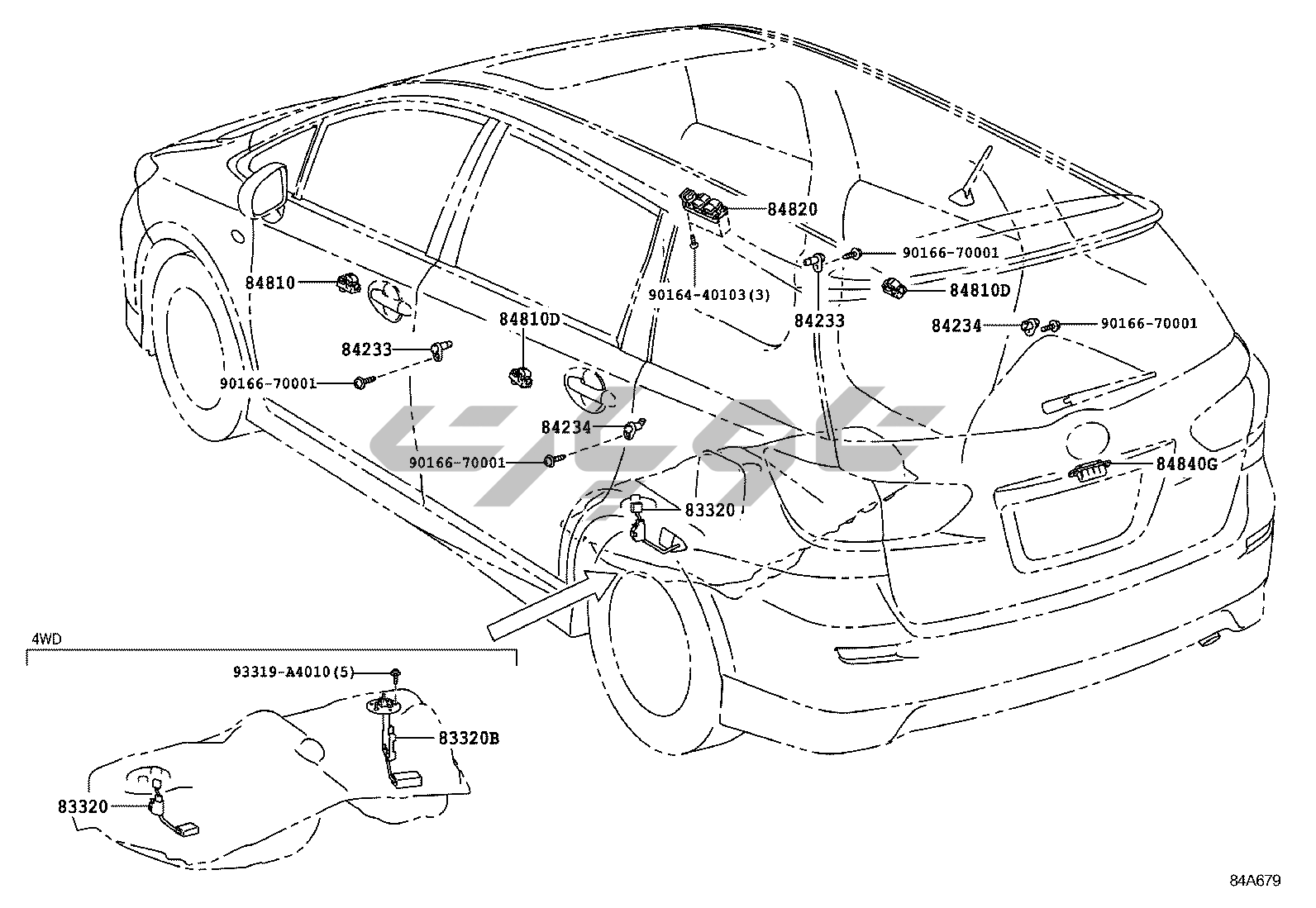 84820
90166-70001
84810
90164-40103(3)
84810D
84233
84810D
84234
90166-70001
84233
90166-70001
84234
90166-70001
84840G
83320
4WD
93319-A4010(5)
83320B
83320
84A679