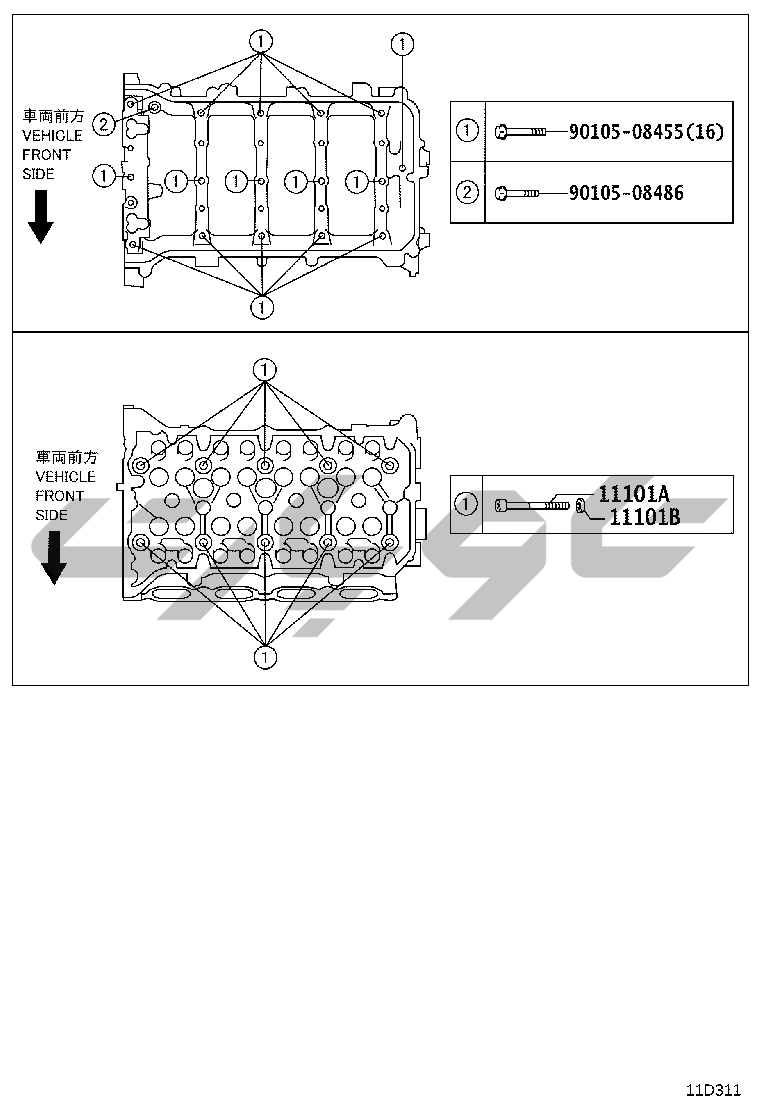 1
1
2
車両前方
VEHICLE
FRONT
SIDE
1
1
1
1
1
1

| 1 | 90105-08455(16) |
|---|---|
| 2 | 90105-08486 |

1
車両前方
VEHICLE
FRONT
SIDE
1

| 1 | 11101A 11101B |
|---|---|

11D311