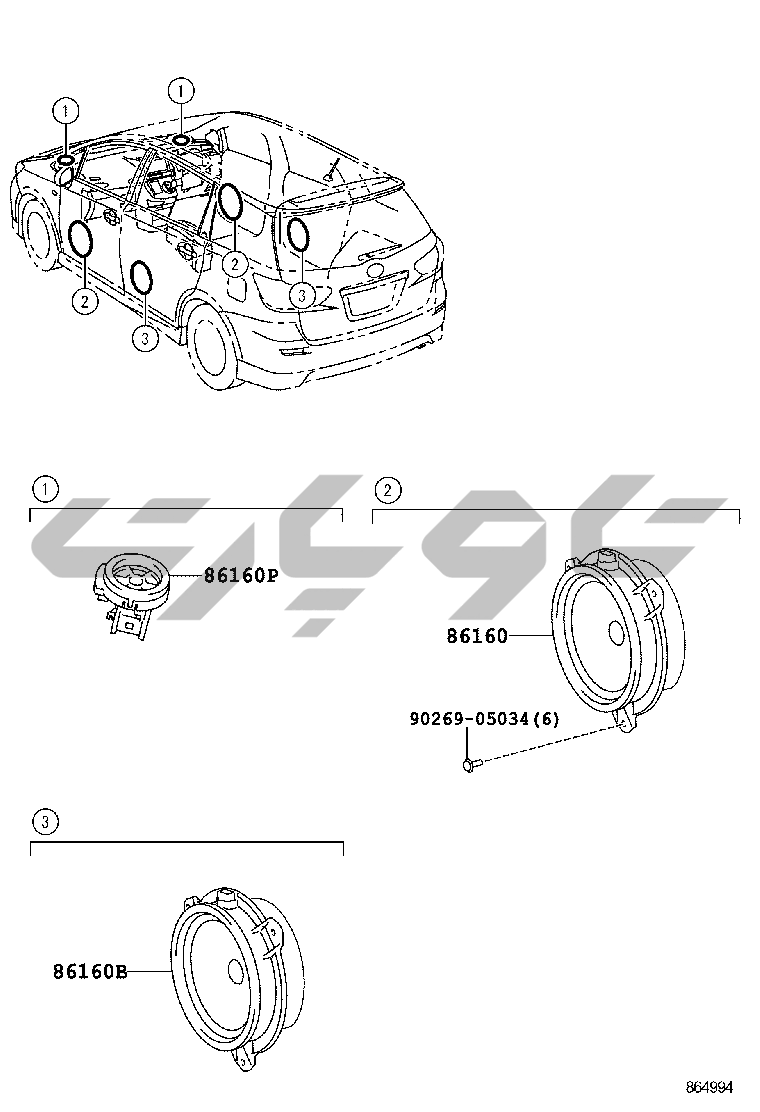 1
1
2
2
3
3

1
86160P

2
86160
90269-05034(6)

3
86160B

864994