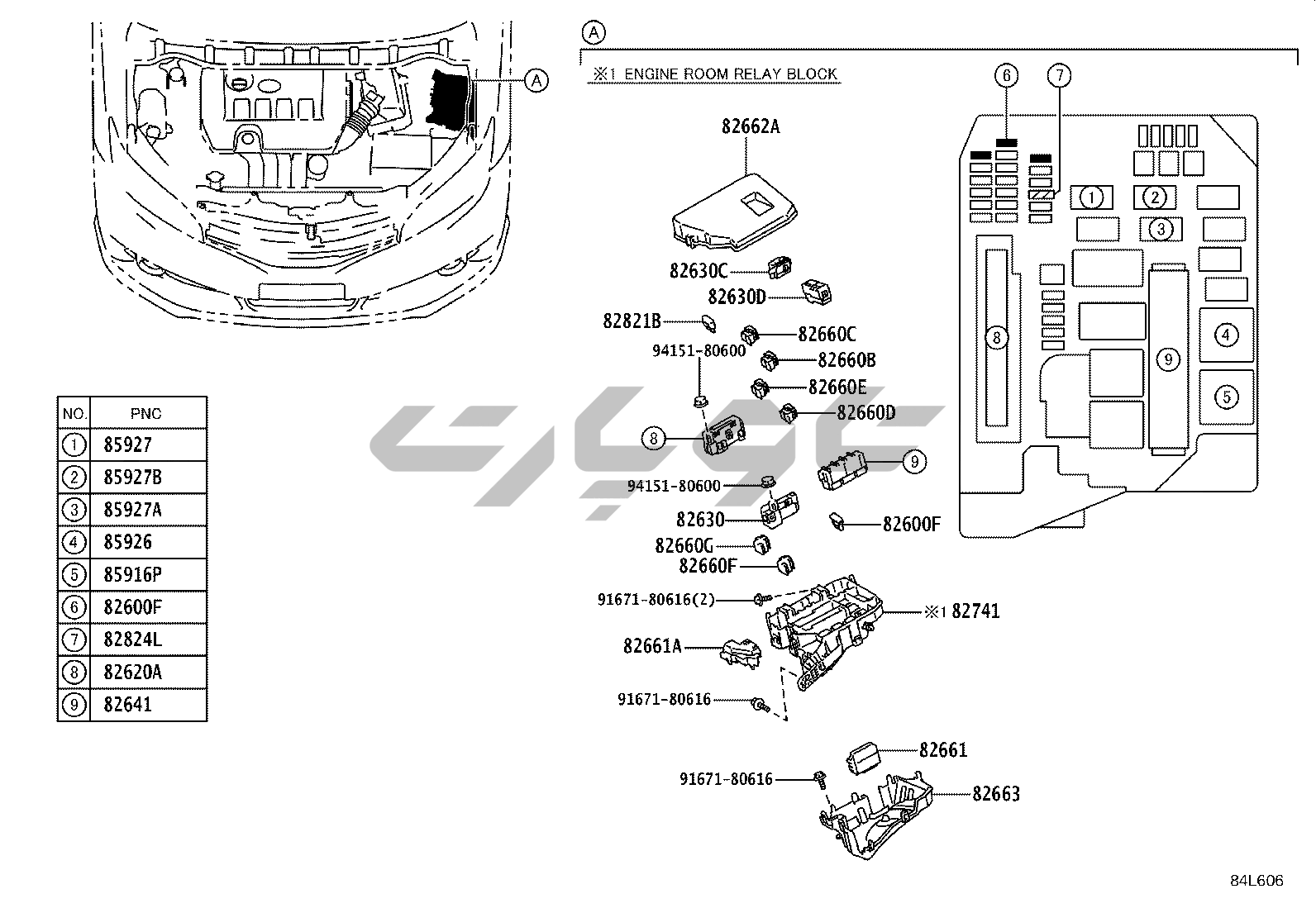 A

A

※1 ENGINE ROOM RELAY BLOCK

6 7

1 2 3 4 5 8 9

82662A

82630C

82630D

82821B

82660C

94151-80600

82660B

82660E

82660D

8

9

94151-80600

82630

82600F

82660G

82660F

91671-80616(2)

※1 82741

82661A

91671-80616

82661

91671-80616

82663

| NO. | PNC |
|---|---|
| 1 | 85927 |
| 2 | 85927B |
| 3 | 85927A |
| 4 | 85926 |
| 5 | 85916P |
| 6 | 82600F |
| 7 | 82824L |
| 8 | 82620A |
| 9 | 82641 |

84L606