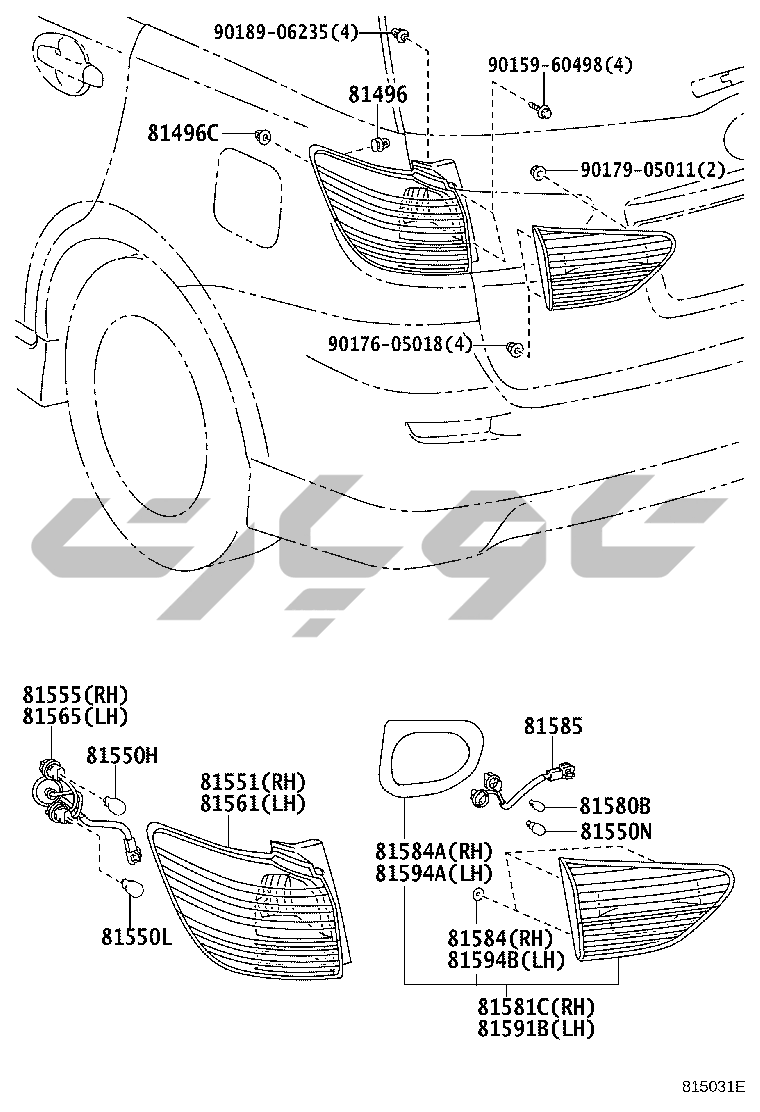 90189-06235(4)
90159-60498(4)
81496
81496C
90179-05011(2)
90176-05018(4)

81555(RH)
81565(LH)
81550H
81551(RH)
81561(LH)
81550L
81585
81580B
81550N
81584A(RH)
81594A(LH)
81584(RH)
81594B(LH)
81581C(RH)
81591B(LH)

815031E