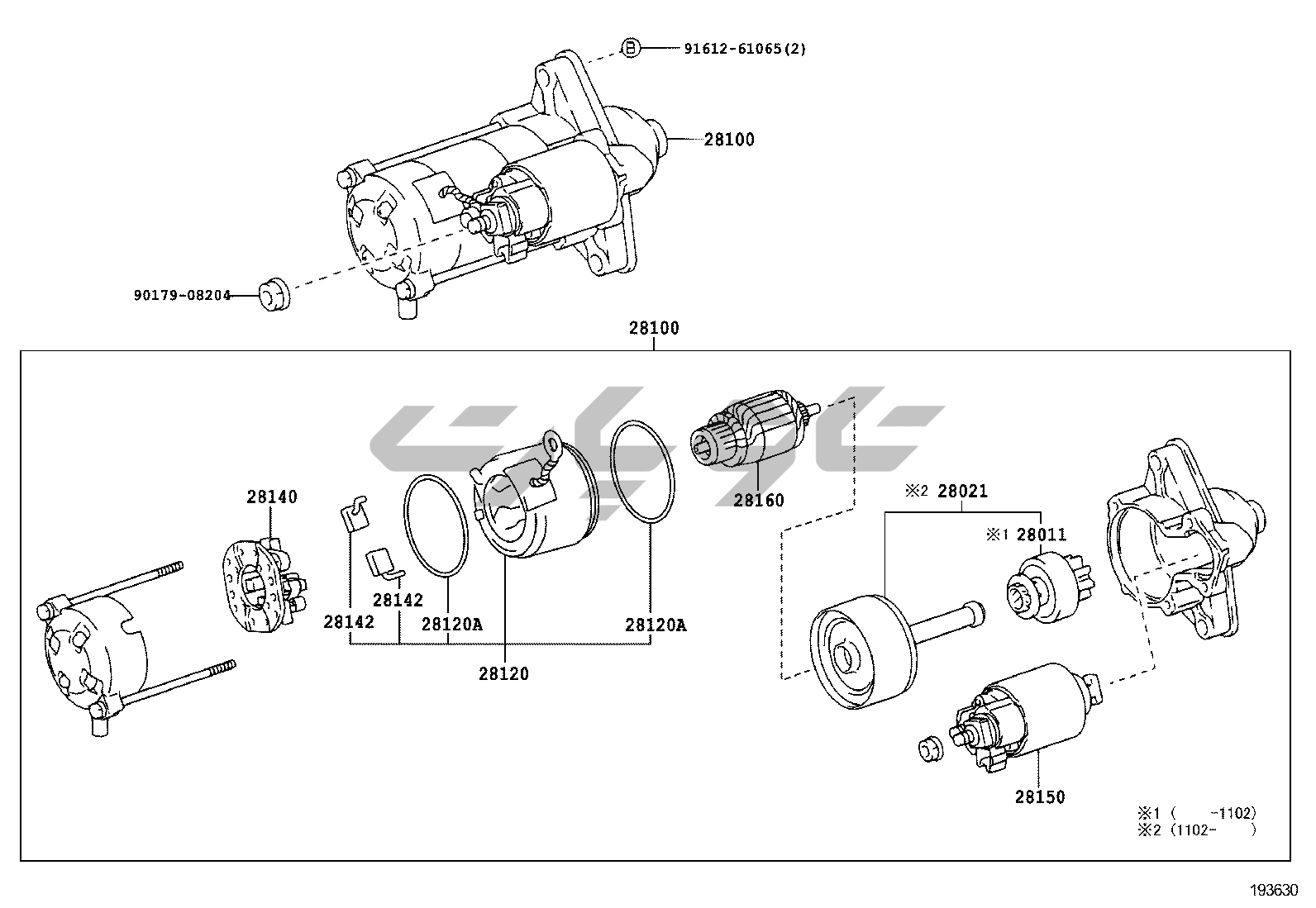 B 91612-61065(2)

28100

90179-08204

28100

28140

28142

28142

28120A

28120

28120A

28160

※2 28021

※1 28011

28150

※1 (　　-1102)
※2 (1102-　　)

193630