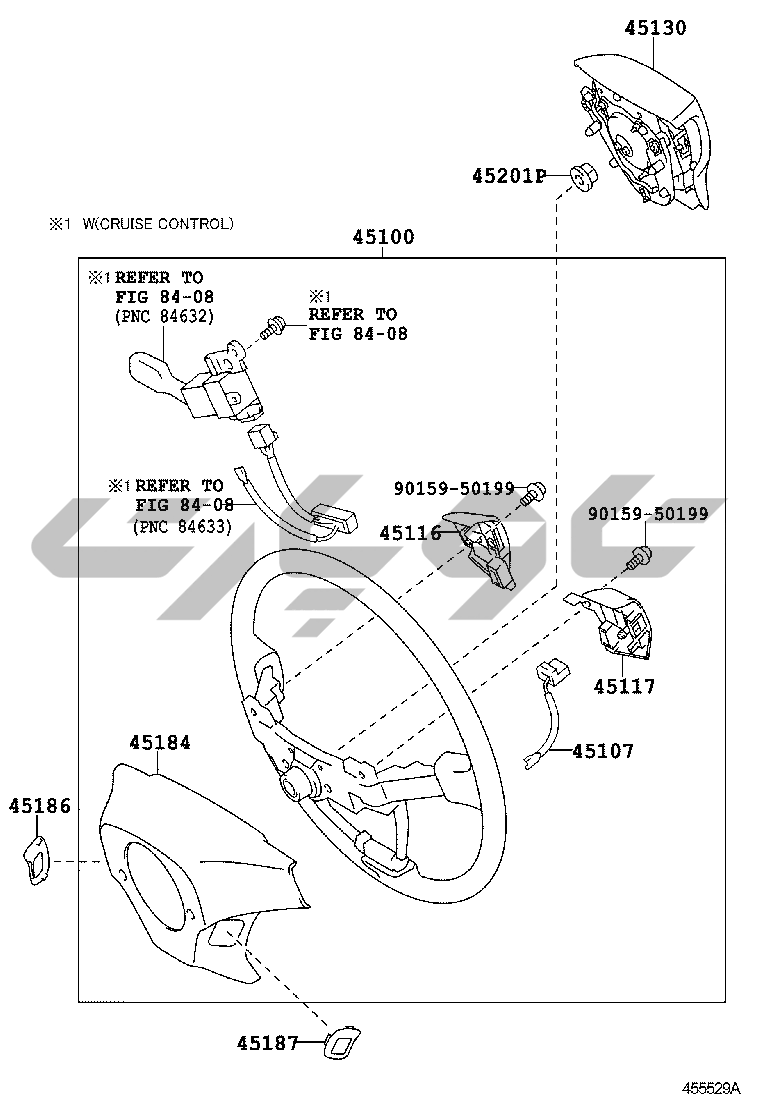 45130

45201P

※1 W(CRUISE CONTROL)

45100

※1 REFER TO FIG 84-08 (PNC 84632)

※1 REFER TO FIG 84-08

※1 REFER TO FIG 84-08 (PNC 84633)

90159-50199

45116

90159-50199

45117

45107

45184

45186

45187

455529A