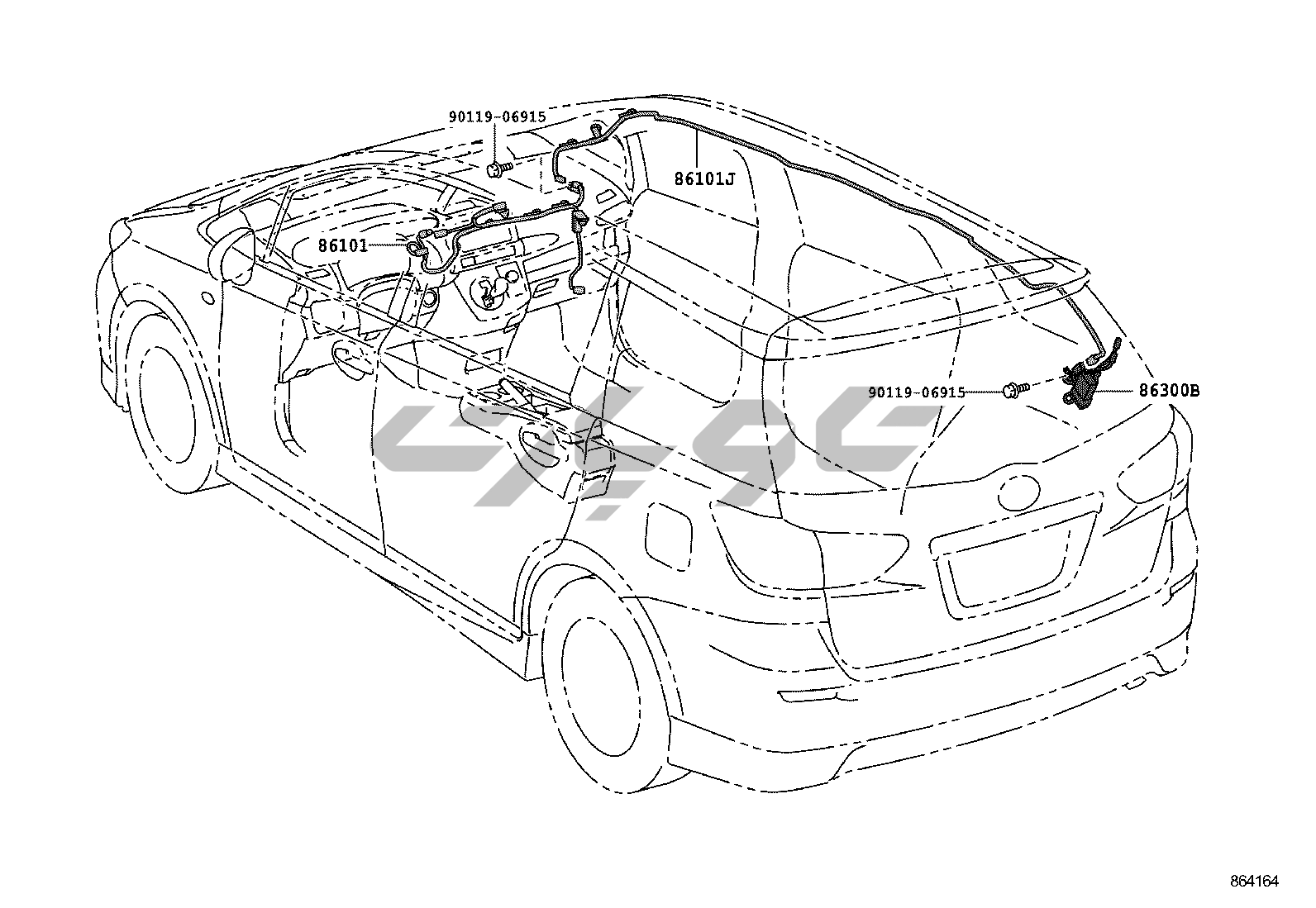 90119-06915

86101J

86101

90119-06915

86300B

864164