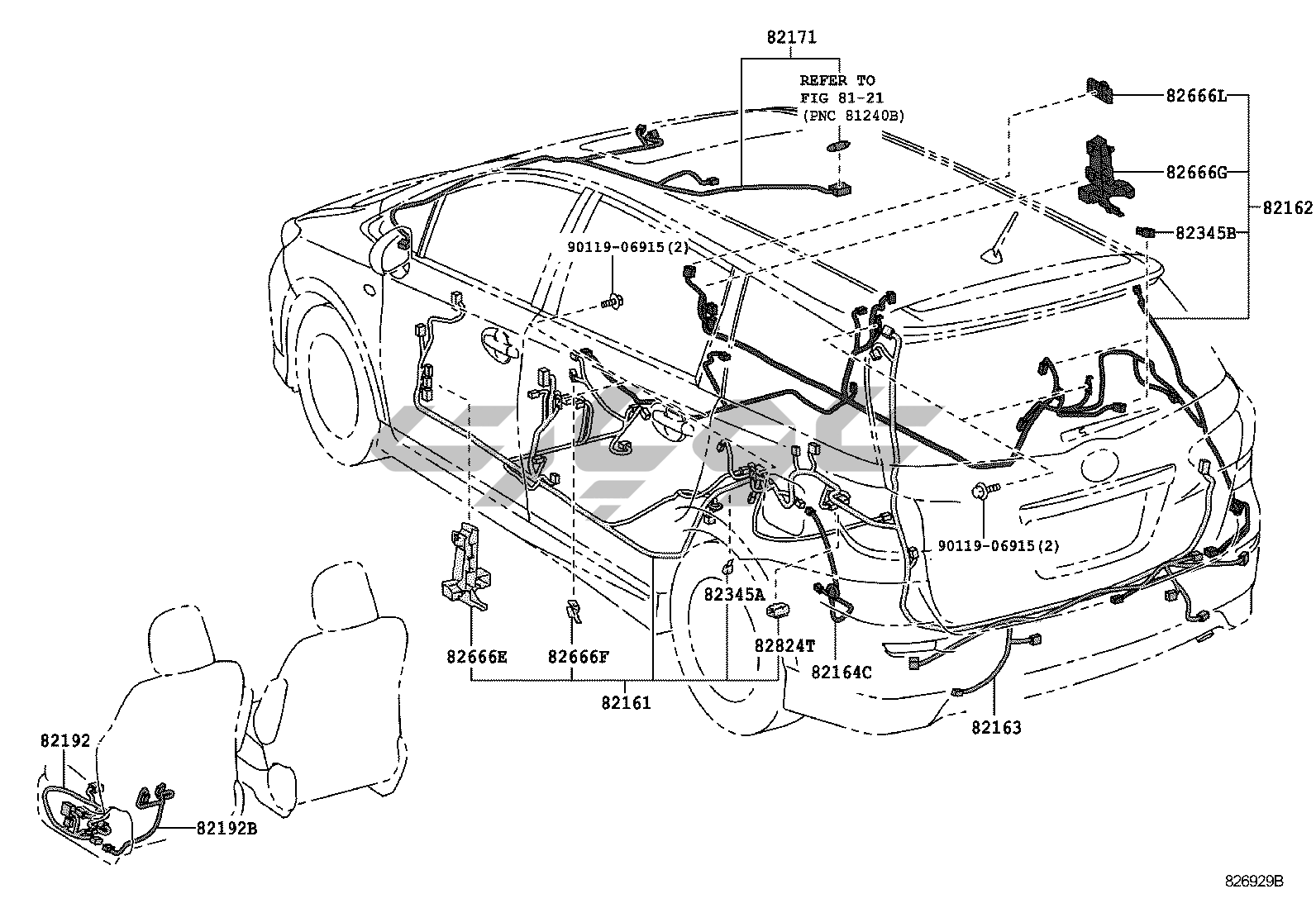 82171

REFER TO
FIG 81-21
(PNC 81240B)

82666L
82666G
82162
82345B

90119-06915(2)

90119-06915(2)

82345A
82824T
82164C
82666E
82666F
82161
82163

82192
82192B

826929B