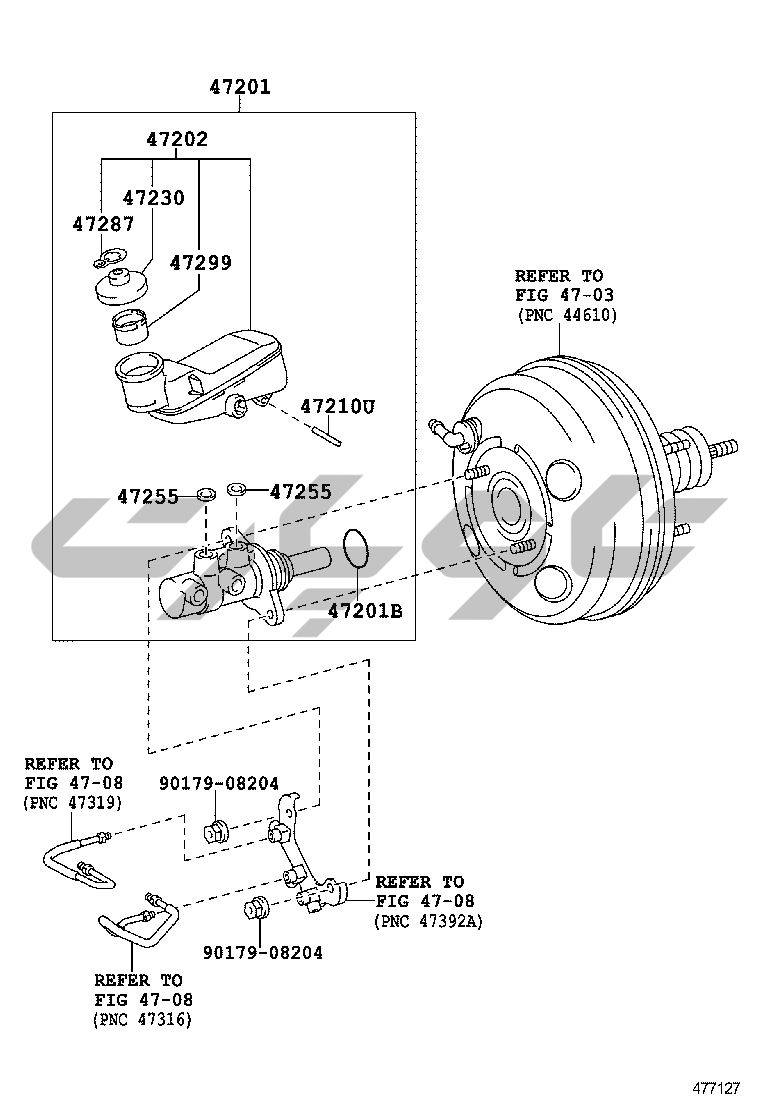 47201

47202

47230

47287

47299

REFER TO
FIG 47-03
(PNC 44610)

47210U

47255

47255

47201B

REFER TO
FIG 47-08
(PNC 47319)

90179-08204

REFER TO
FIG 47-08
(PNC 47392A)

90179-08204

REFER TO
FIG 47-08
(PNC 47316)

477127