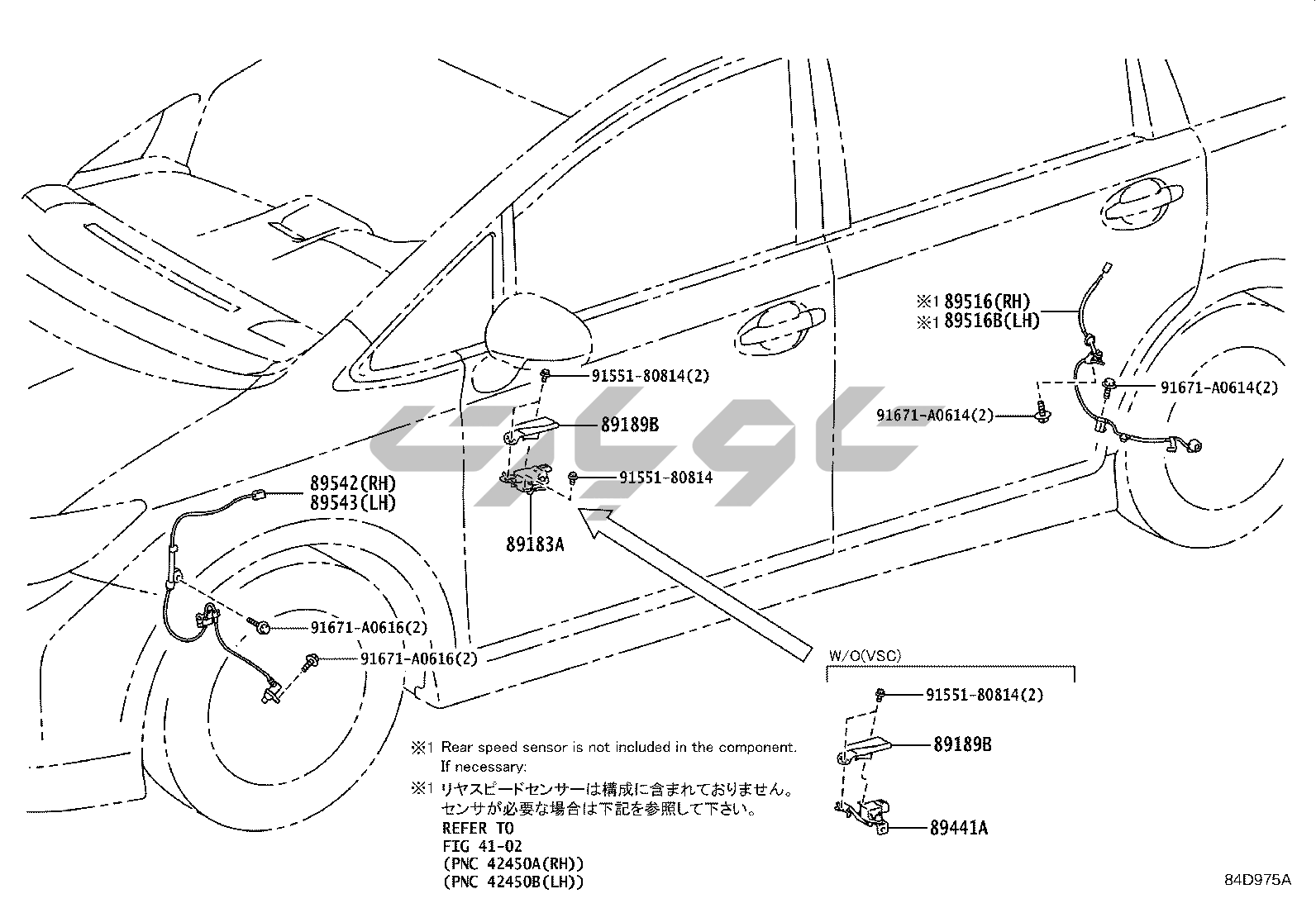 ※1 89516(RH)
※1 89516B(LH)

91551-80814(2)

91671-A0614(2)

91671-A0614(2)

89189B

91551-80814

89542(RH)
89543(LH)

89183A

91671-A0616(2)

91671-A0616(2)

W/O(VSC)

91551-80814(2)

89189B

89441A

※1 Rear speed sensor is not included in the component. If necessary:
※1 リヤスピードセンサーは構成に含まれておりません。センサが必要な場合は下記を参照して下さい。
REFER TO
FIG 41-02
(PNC 42450A(RH))
(PNC 42450B(LH))

84D975A