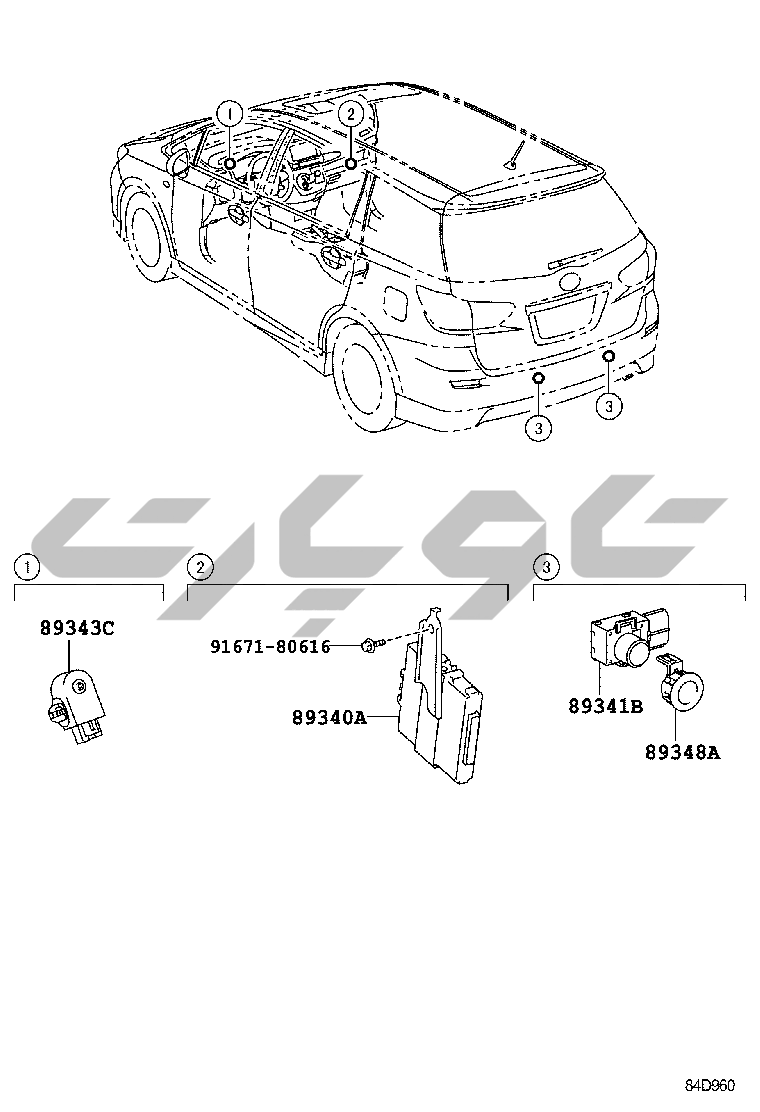 1
2
3
3

1
2
3

89343C
91671-80616
89340A
89341B
89348A

84D960