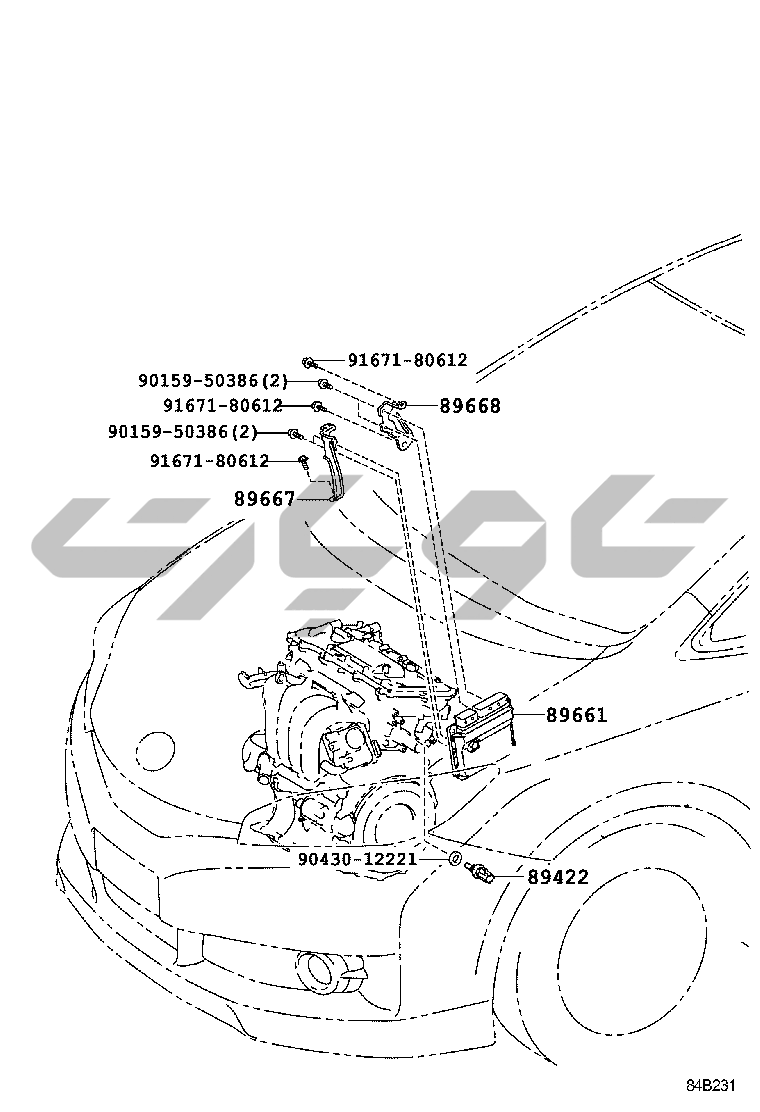 91671-80612
90159-50386(2)
91671-80612
89668
90159-50386(2)
91671-80612
89667
89661
90430-12221
89422
84B231