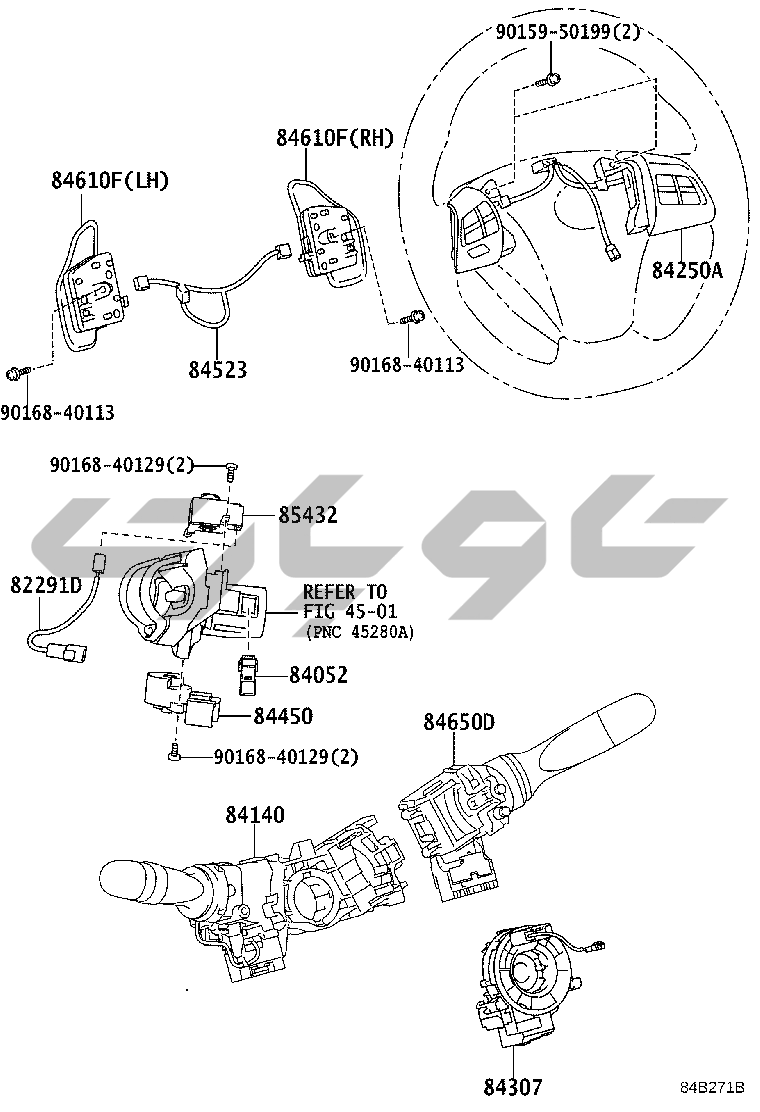 90159-50199(2)

84610F(RH)

84610F(LH)

84250A

84523

90168-40113

90168-40113

90168-40129(2)

85432

82291D

REFER TO
FIG 45-01
(PNC 45280A)

84052

84450

90168-40129(2)

84650D

84140

84307

84B271B