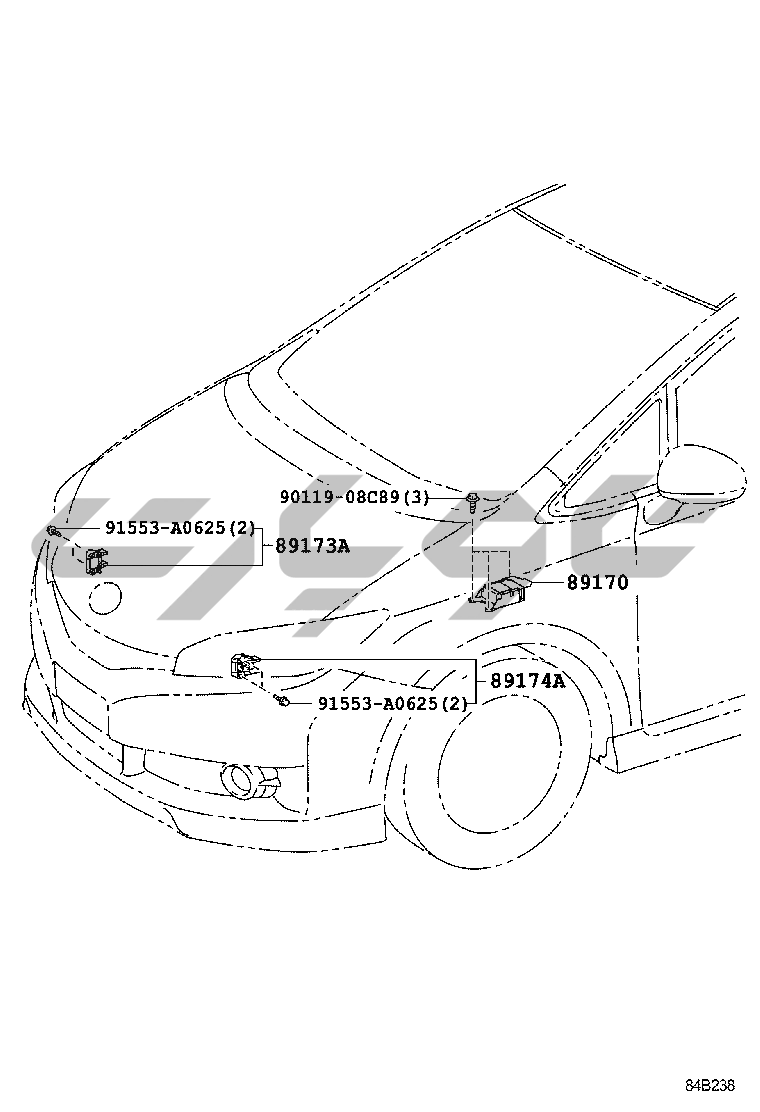 90119-08C89(3)

91553-A0625(2)

89173A

89170

89174A

91553-A0625(2)

84B236