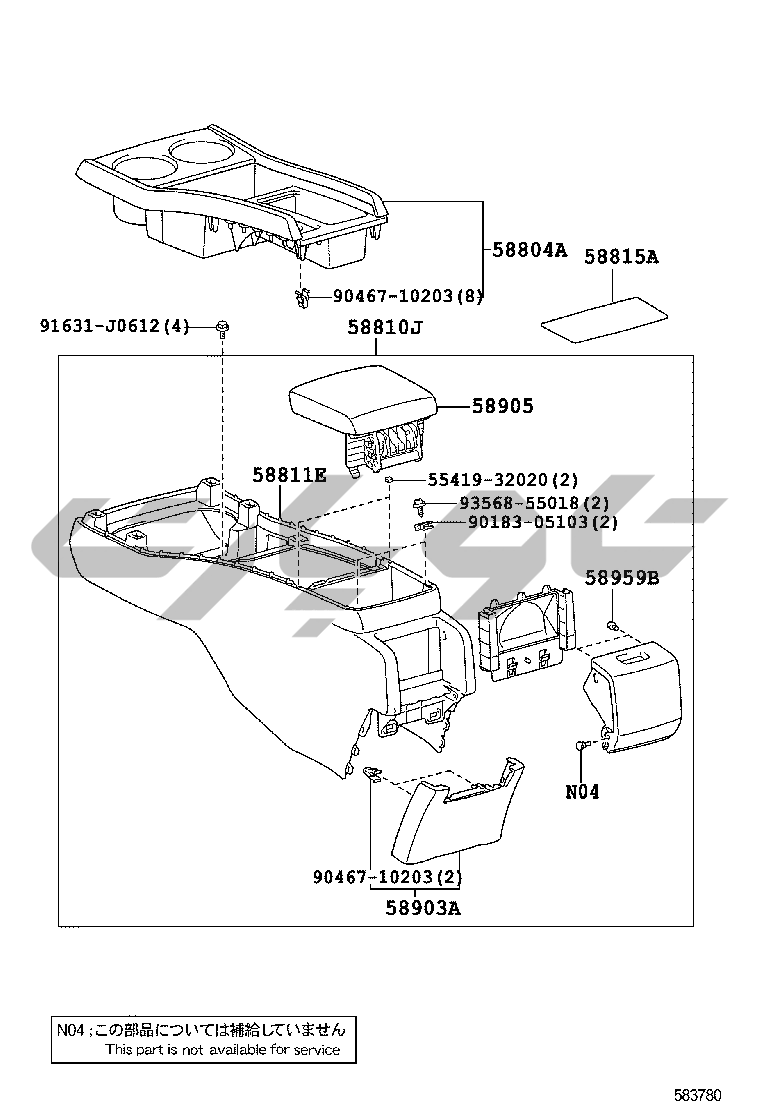 58804A
58815A
90467-10203(8)
91631-J0612(4)
58810J
58905
58811E
55419-32020(2)
93568-55018(2)
90183-05103(2)
58959B
N04
90467-10203(2)
58903A

N04;この部品については補給していません
This part is not available for service

583780