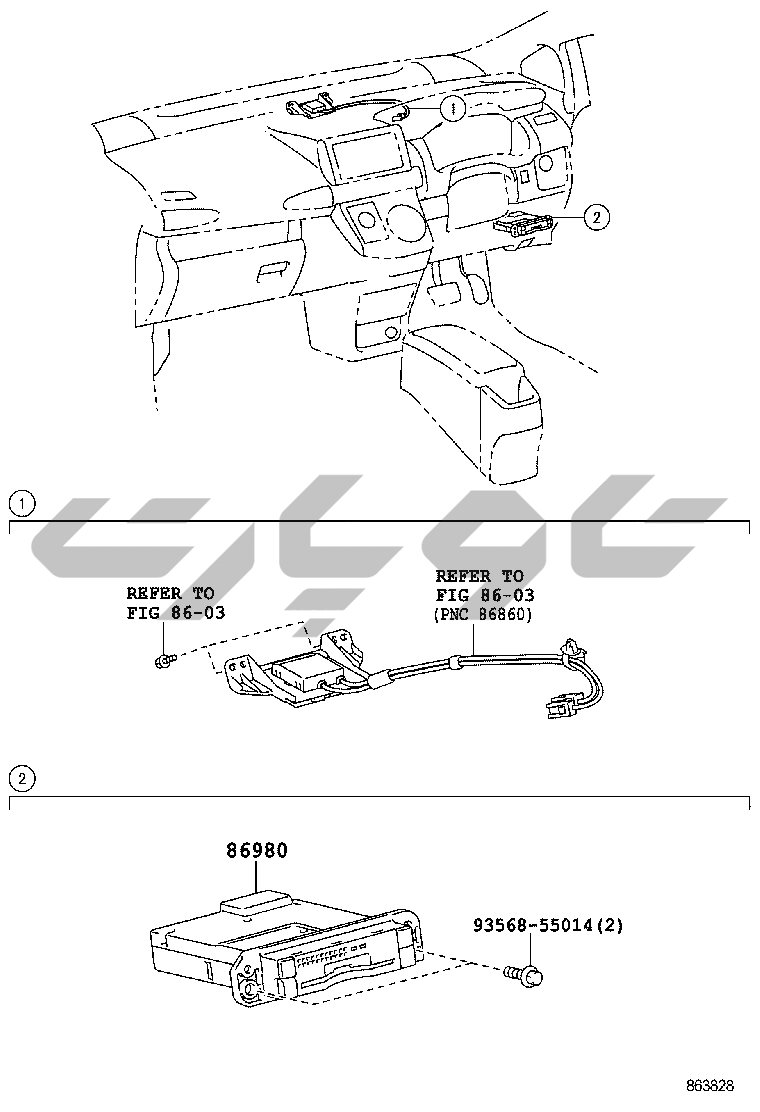 1
2

1

REFER TO
FIG 86-03

REFER TO
FIG 86-03
(PNC 86860)

2

86980

93568-55014(2)

863828