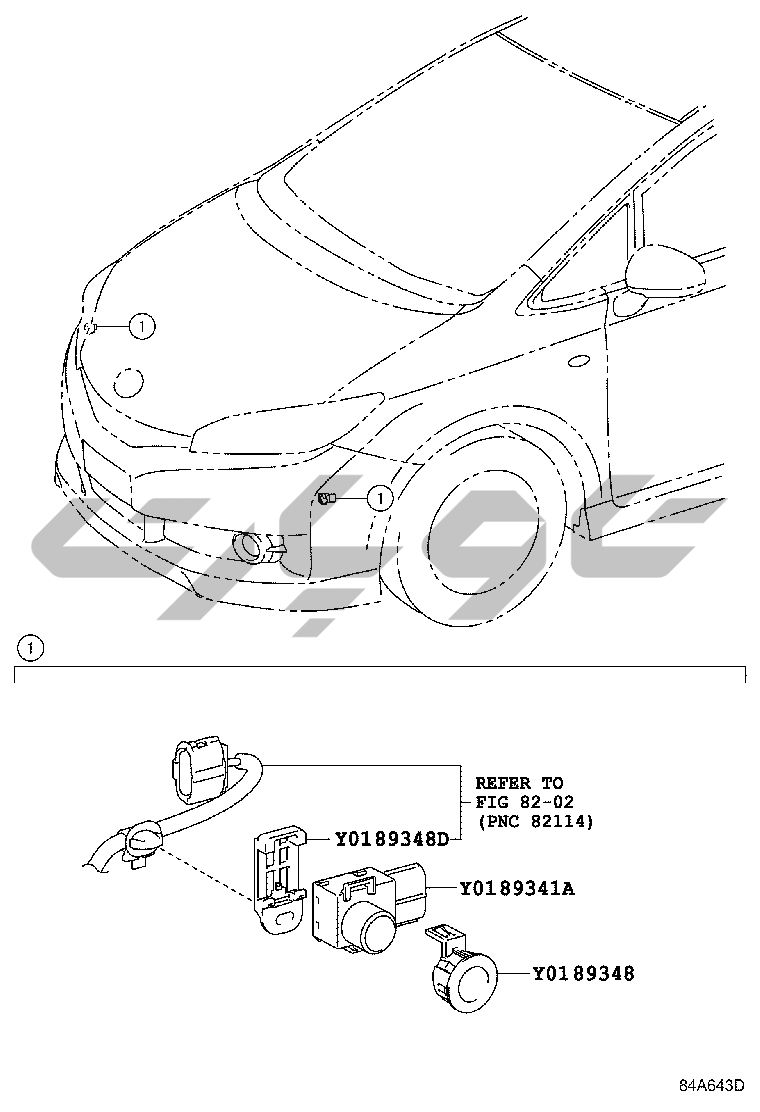 1

1

1

REFER TO
FIG 82-02
(PNC 82114)

Y0189348D

Y0189341A

Y0189348

84A643D